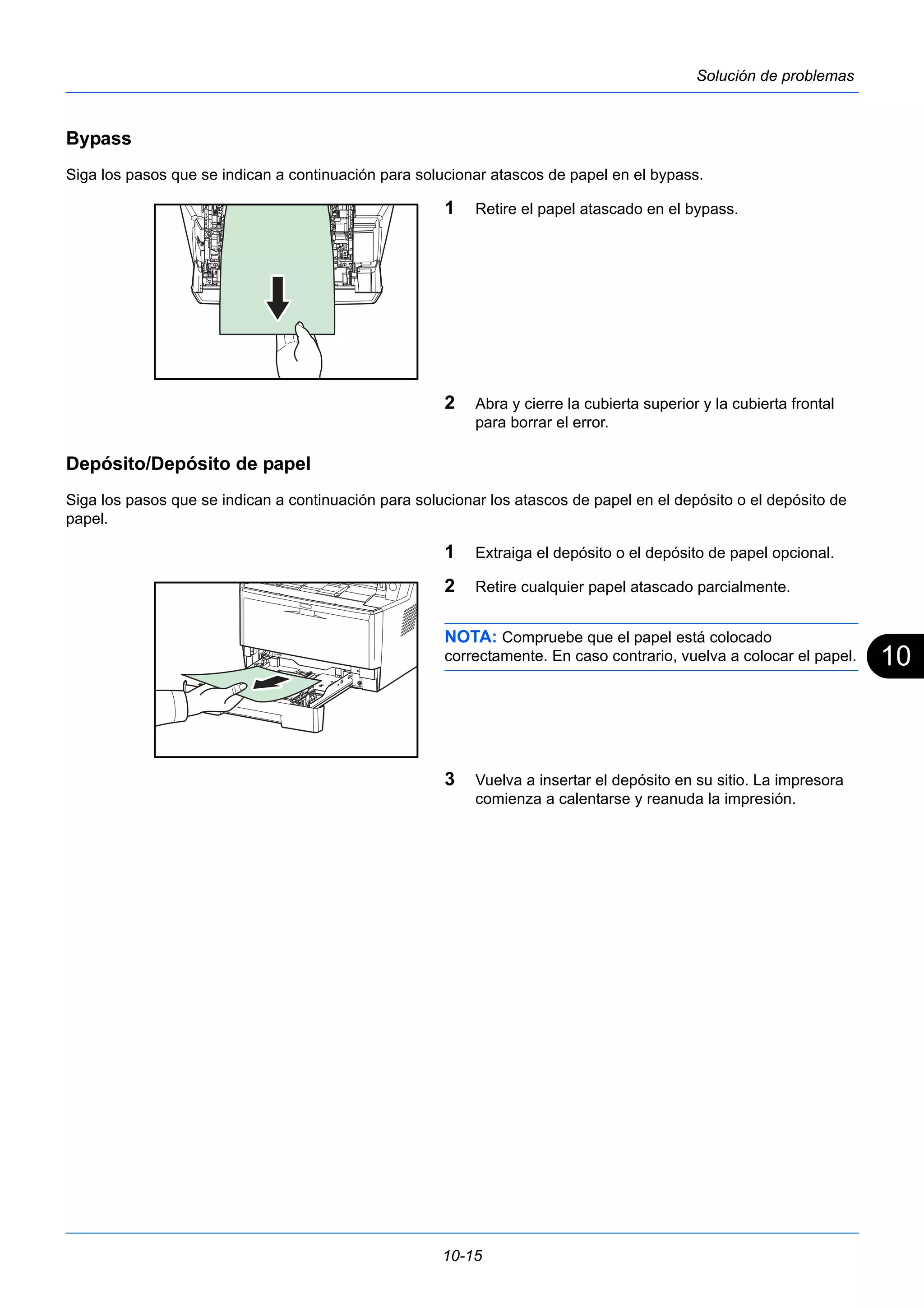 Solución de problemas

Bypass

Siga los pasos que se indican a continuación para solucionar atascos de papel en el bypass.

1 Retire el papel atascado en el bypass.

2 Abra y cierre la cubierta superior y la cubierta frontal para borrar el error.

Depósito/Depósito de papel

Siga los pasos que se indican a continuación para solucionar los atascos de papel en el depósito o el depósito de papel.

1 Extraiga el depósito o el depósito de papel opcional.

2 Retire cualquier papel atascado parcialmente.

NOTA: Compruebe que el papel está colocado correctamente. En caso contrario, vuelva a colocar el papel.

10

3 Vuelva a insertar el depósito en su sitio. La impresora comienza a calentarse y reanuda la impresión.

10-15