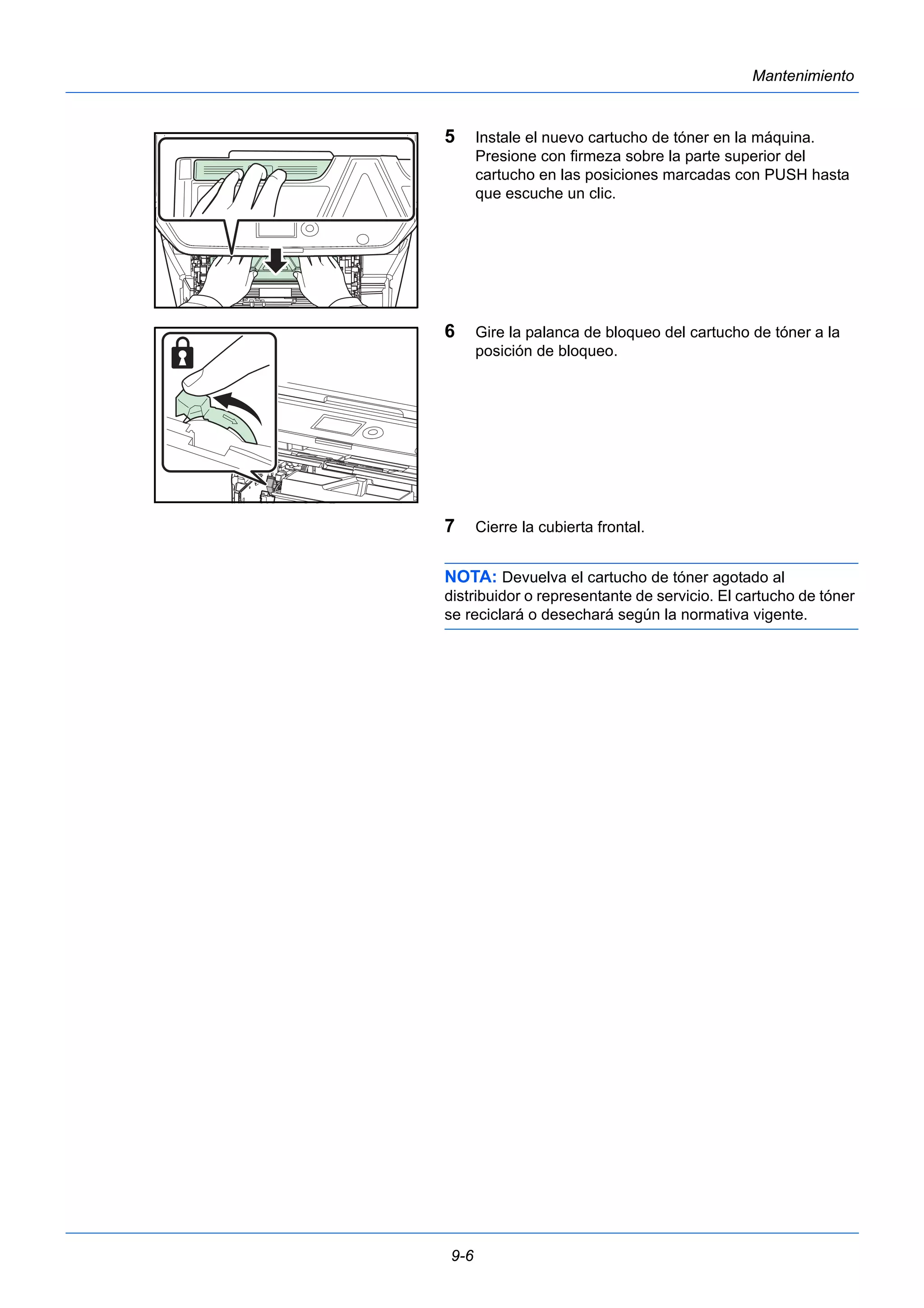 Mantenimiento

5 Instale el nuevo cartucho de tóner en la máquina. Presione con firmeza sobre la parte superior del cartucho en las posiciones marcadas con PUSH hasta que escuche un clic.

6 Gire la palanca de bloqueo del cartucho de tóner a la posición de bloqueo.

7 Cierre la cubierta frontal.

NOTA: Devuelva el cartucho de tóner agotado al distribuidor o representante de servicio. El cartucho de tóner se reciclará o desechará según la normativa vigente.

9-6