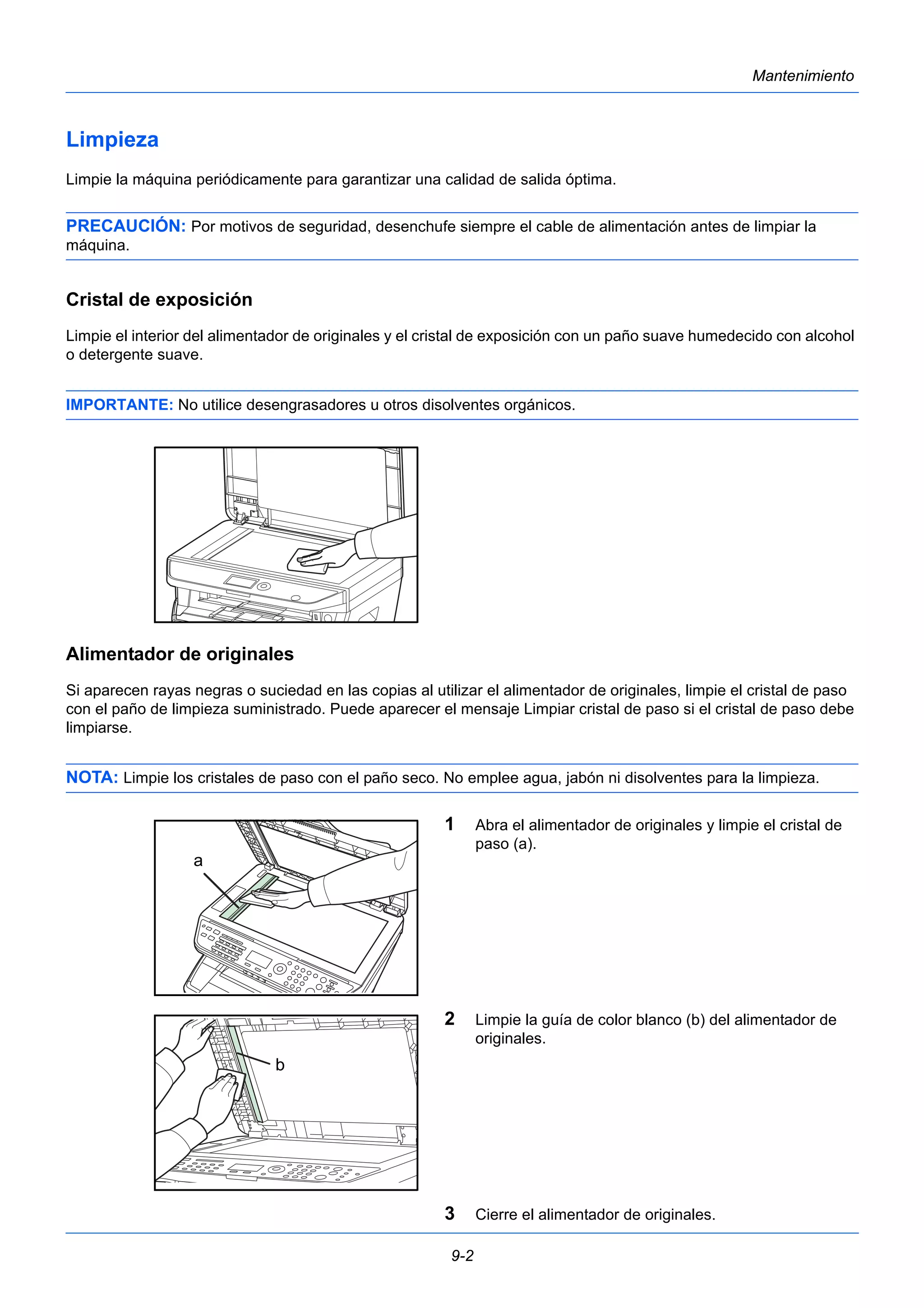 Mantenimiento

Limpieza

Limpie la máquina periódicamente para garantizar una calidad de salida óptima.

PRECAUCIÓN: Por motivos de seguridad, desenchufe siempre el cable de alimentación antes de limpiar la máquina.

Cristal de exposición

Limpie el interior del alimentador de originales y el cristal de exposición con un paño suave humedecido con alcohol o detergente suave.

IMPORTANTE: No utilice desengrasadores u otros disolventes orgánicos.

Alimentador de originales

Si aparecen rayas negras o suciedad en las copias al utilizar el alimentador de originales, limpie el cristal de paso con el paño de limpieza suministrado. Puede aparecer el mensaje Limpiar cristal de paso si el cristal de paso debe limpiarse.

NOTA: Limpie los cristales de paso con el paño seco. No emplee agua, jabón ni disolventes para la limpieza.

a

1 Abra el alimentador de originales y limpie el cristal de paso (a).

b

2 Limpie la guía de color blanco (b) del alimentador de originales.

3 Cierre el alimentador de originales.

9-2