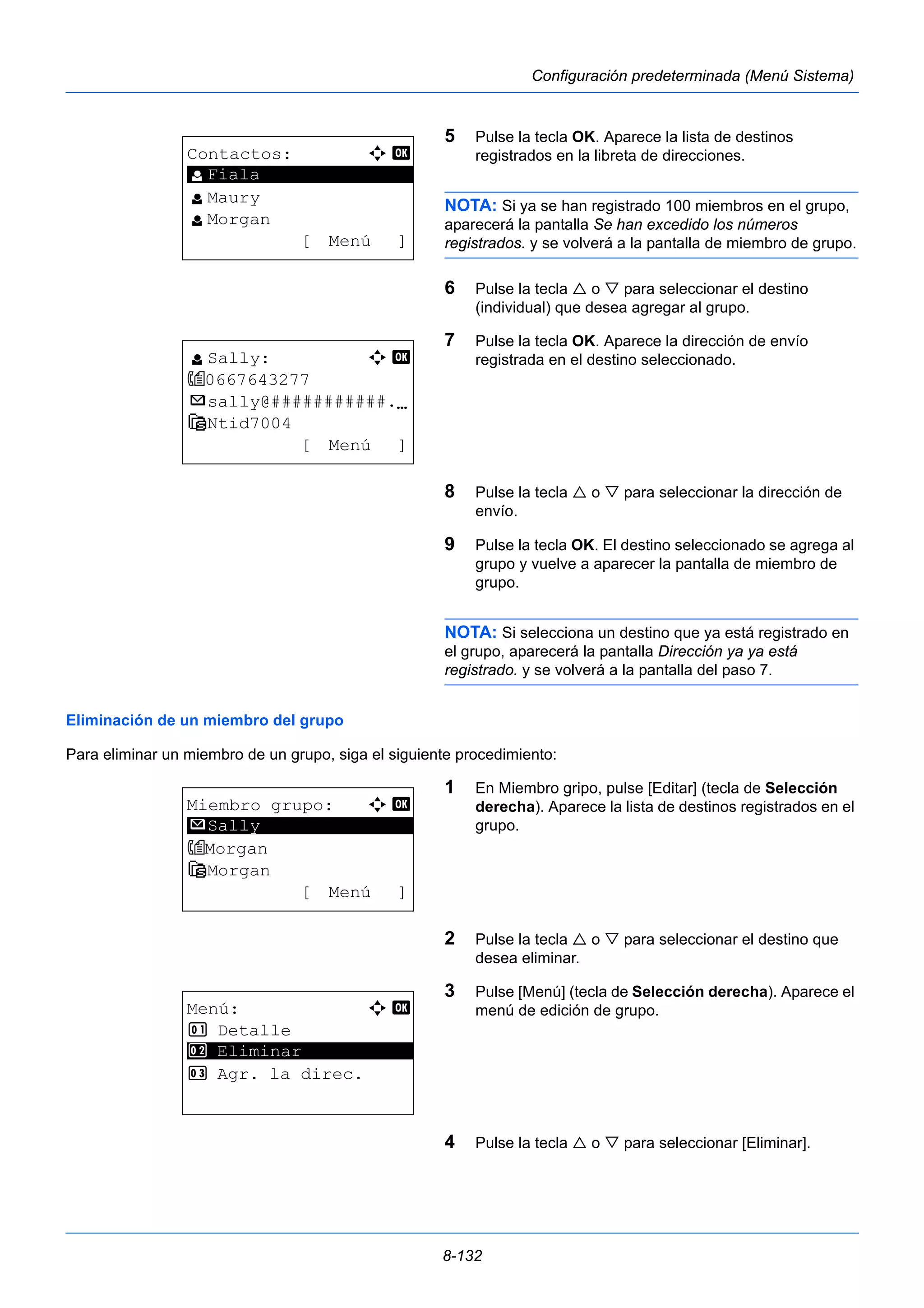 Configuración predeterminada (Menú Sistema)

Contactos: OK
Fiala
Maury
Morgan
[ Menú ]

5 Pulse la tecla OK. Aparece la lista de destinos registrados en la libreta de direcciones.

NOTA: Si ya se han registrado 100 miembros en el grupo, aparecerá la pantalla Se han excedido los números registrados. y se volverá a la pantalla de miembro de grupo.

6 Pulse la tecla △ o ▽ para seleccionar el destino (individual) que desea agregar al grupo.

Sally: OK
0667643277
sally@###########....
Ntid7004
[ Menú ]

7 Pulse la tecla OK. Aparece la dirección de envío registrada en el destino seleccionado.

8 Pulse la tecla △ o ▽ para seleccionar la dirección de envío.

9 Pulse la tecla OK. El destino seleccionado se agrega al grupo y vuelve a aparecer la pantalla de miembro de grupo.

NOTA: Si selecciona un destino que ya está registrado en el grupo, aparecerá la pantalla Dirección ya ya está registrado. y se volverá a la pantalla del paso 7.

Eliminación de un miembro del grupo

Para eliminar un miembro de un grupo, siga el siguiente procedimiento:

Miembro grupo: OK
Sally
Morgan
Morgan
[ Menú ]

1 En Miembro gripo, pulse [Editar] (tecla de Selección derecha). Aparece la lista de destinos registrados en el grupo.

2 Pulse la tecla △ o ▽ para seleccionar el destino que desea eliminar.

Menú: OK
01 Detalle
02 Eliminar
03 Agr. la direc.

3 Pulse [Menú] (tecla de Selección derecha). Aparece el menú de edición de grupo.

4 Pulse la tecla △ o ▽ para seleccionar [Eliminar].

8-132