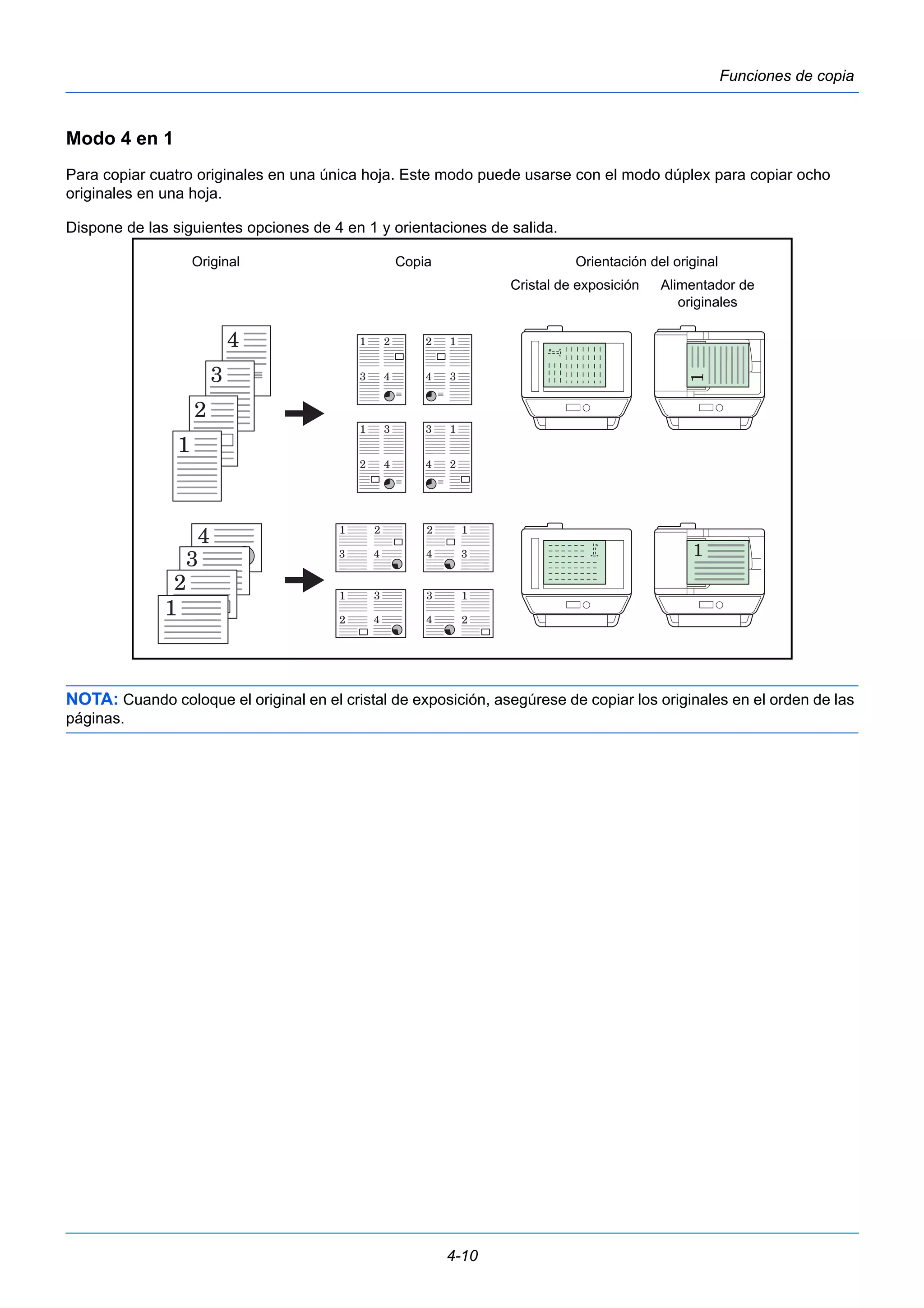 Funciones de copia

Modo 4 en 1

Para copiar cuatro originales en una única hoja. Este modo puede usarse con el modo dúplex para copiar ocho originales en una hoja.

Dispone de las siguientes opciones de 4 en 1 y orientaciones de salida.

Original

Copia

Orientación del original

Cristal de exposición

Alimentador de originales

4
3
2
1

1 2
3 4

2 1
4 3

1 3
2 4

3 1
4 2

1

4
3
2
1

1 2
3 4

2 1
4 3

1 3
2 4

3 1
4 2

1

NOTA: Cuando coloque el original en el cristal de exposición, asegúrese de copiar los originales en el orden de las páginas.

4-10