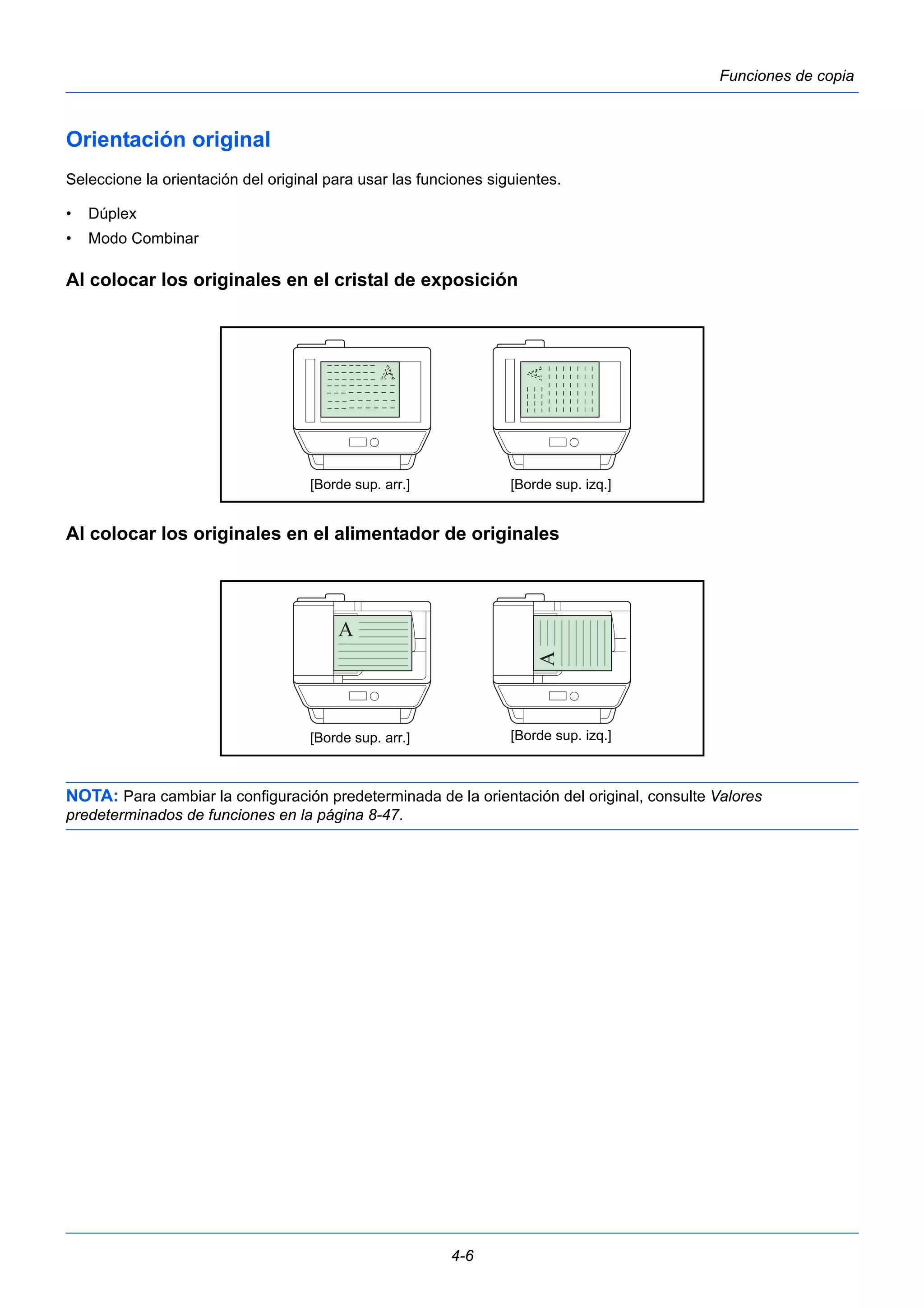 Funciones de copia

Orientación original

Seleccione la orientación del original para usar las funciones siguientes.

• Dúplex
• Modo Combinar

Al colocar los originales en el cristal de exposición

A

A

[Borde sup. arr.]

[Borde sup. izq.]

Al colocar los originales en el alimentador de originales

A

A

[Borde sup. arr.]

[Borde sup. izq.]

NOTA: Para cambiar la configuración predeterminada de la orientación del original, consulte Valores predeterminados de funciones en la página 8-47.

4-6