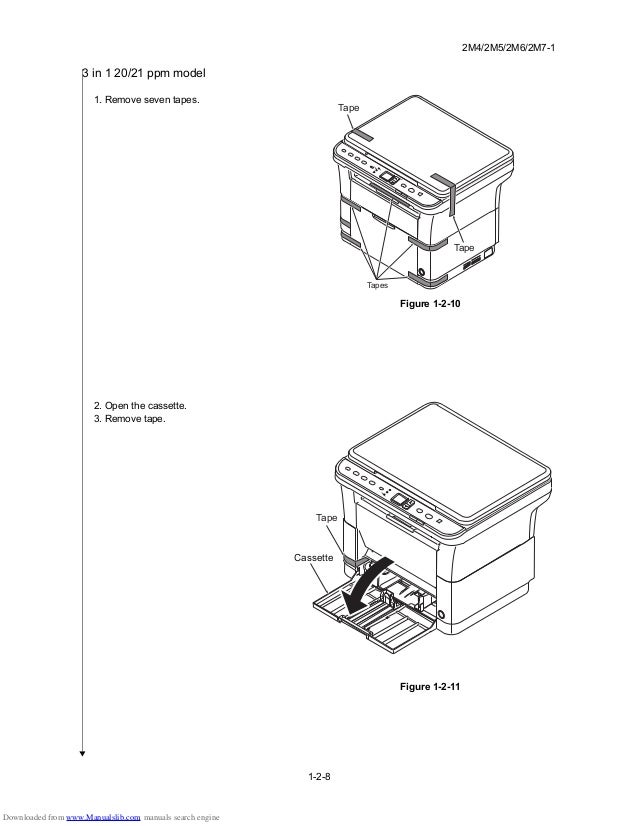 2M4/2M5/2M6/2M7-1

3 in 1 20/21 ppm model

1. Remove seven tapes.

Tape

Tape

Tapes

Figure 1-2-10

2. Open the cassette.
3. Remove tape.

Tape

Cassette

Figure 1-2-11

1-2-8

Downloaded from www.Manualslib.com manuals search engine