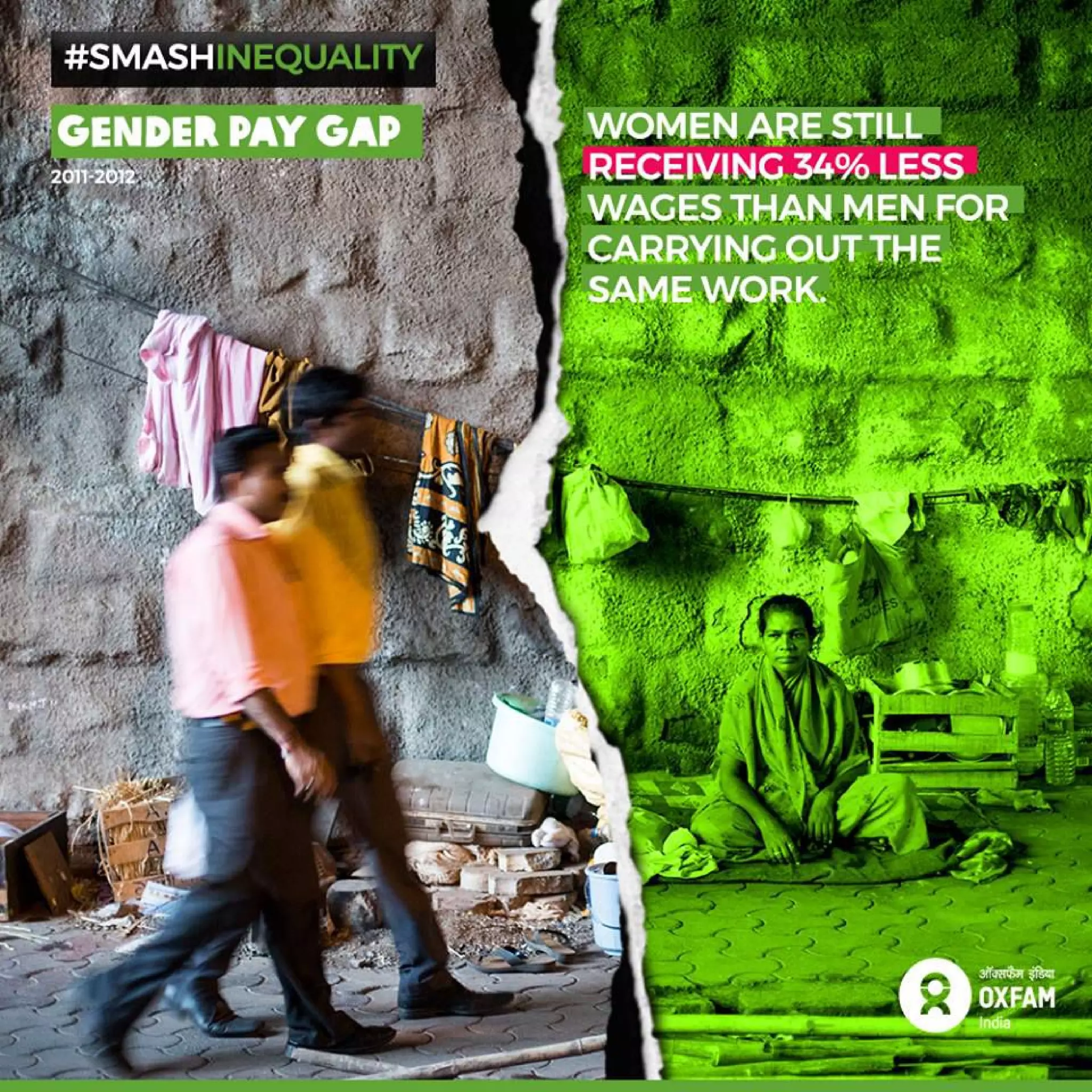 #SMASHINEQUALITY

GENDER PAY GAP

2011-2012

WOMEN ARE STILL RECEIVING 34% LESS WAGES THAN MEN FOR CARRYING OUT THE SAME WORK.

ऑक्सफैम इंडिया
OXFAM
India