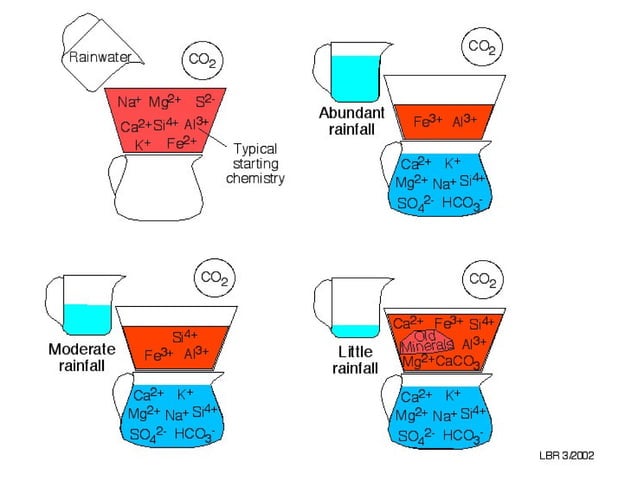 Rainwater

$CO_2$

$Na^+$ $Mg^{2+}$ $S^{2-}$
$Ca^{2+}$ $Si^{4+}$ $Al^{3+}$
$K^+$ $Fe^{2+}$

Typical starting chemistry

$CO_2$

Abundant rainfall

$Fe^{3+}$ $Al^{3+}$

$Ca^{2+}$ $K^+$
$Mg^{2+}$ $Na^+$ $Si^{4+}$
$SO_4^{2-}$ $HCO_3^-$

$CO_2$

Moderate rainfall

$Si^{4+}$
$Fe^{3+}$ $Al^{3+}$

$Ca^{2+}$ $K^+$
$Mg^{2+}$ $Na^+$ $Si^{4+}$
$SO_4^{2-}$ $HCO_3^-$

$CO_2$

Little rainfall

$Ca^{2+}$ $Fe^{3+}$ $Si^{4+}$
Old Minerals $Al^{3+}$
$Mg^{2+}$ $CaCO_3$

$Ca^{2+}$ $K^+$
$Mg^{2+}$ $Na^+$ $Si^{4+}$
$SO_4^{2-}$ $HCO_3^-$

LBR 3/2002