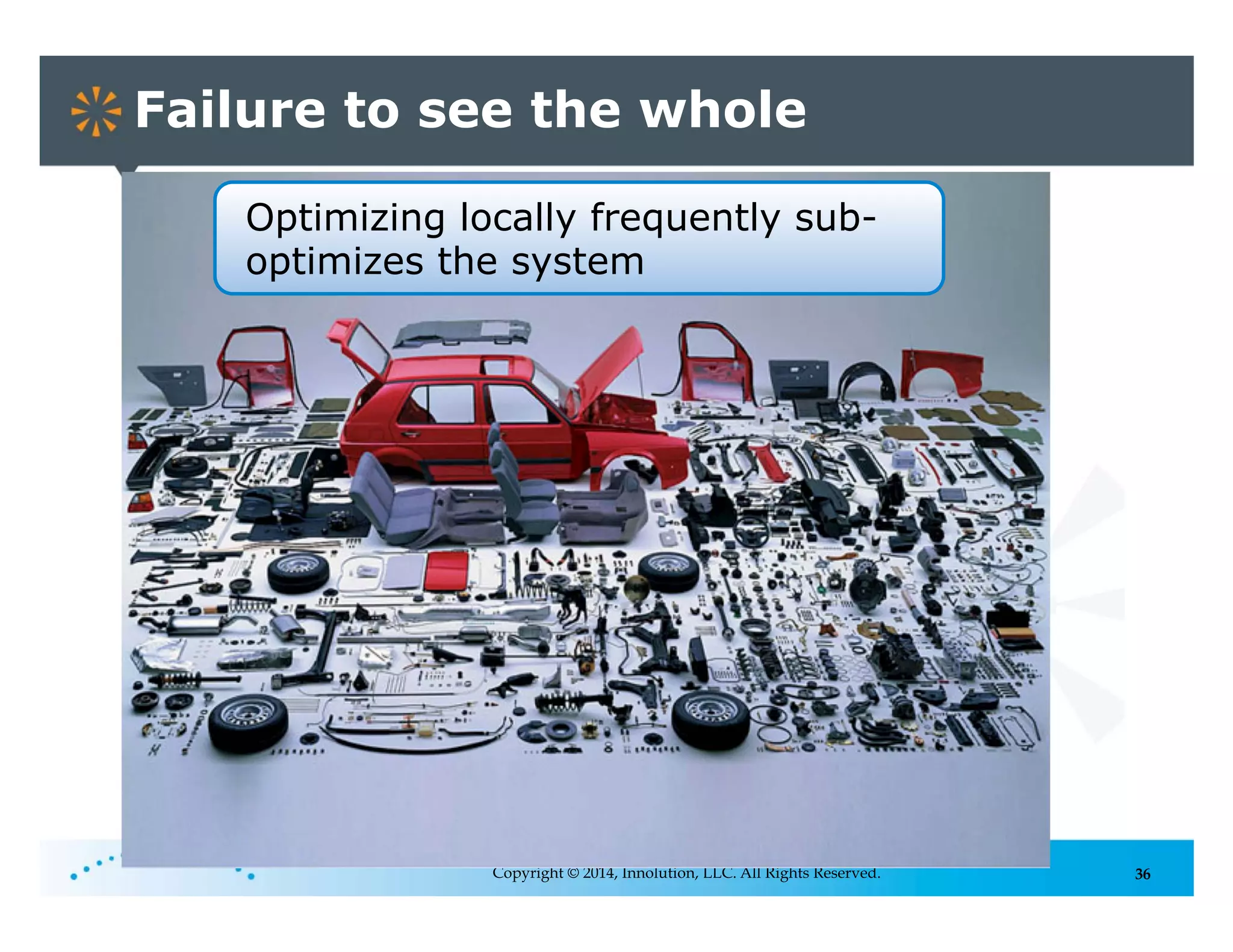 Failure to see the whole

Optimizing locally frequently sub-optimizes the system

Copyright © 2014, Innolution, LLC. All Rights Reserved.

36