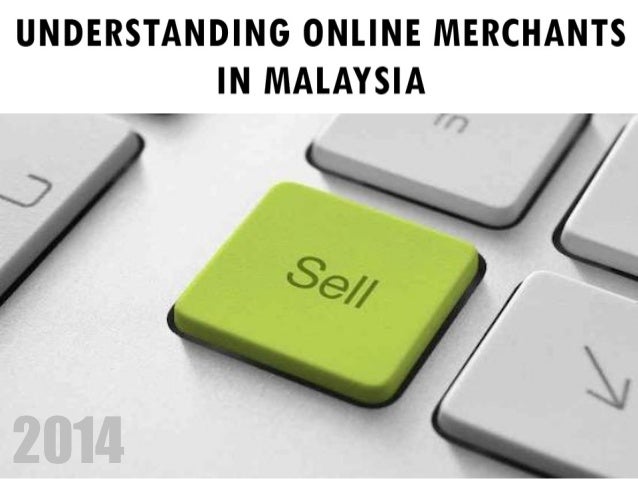 UNDERSTANDING ONLINE MERCHANTS IN MALAYSIA

Sell

2014