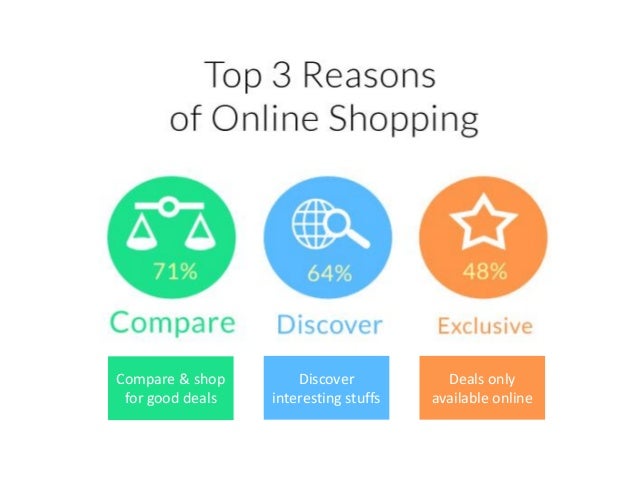 Top 3 Reasons of Online Shopping

71%

Compare

Compare & shop for good deals

64%

Discover

Discover interesting stuffs

48%

Exclusive

Deals only available online