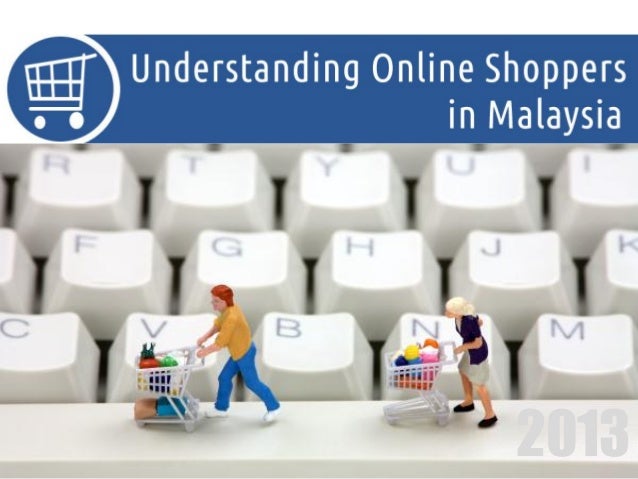 Understanding Online Shoppers in Malaysia

R T Y U I
F G H J K
C V B N M

2013