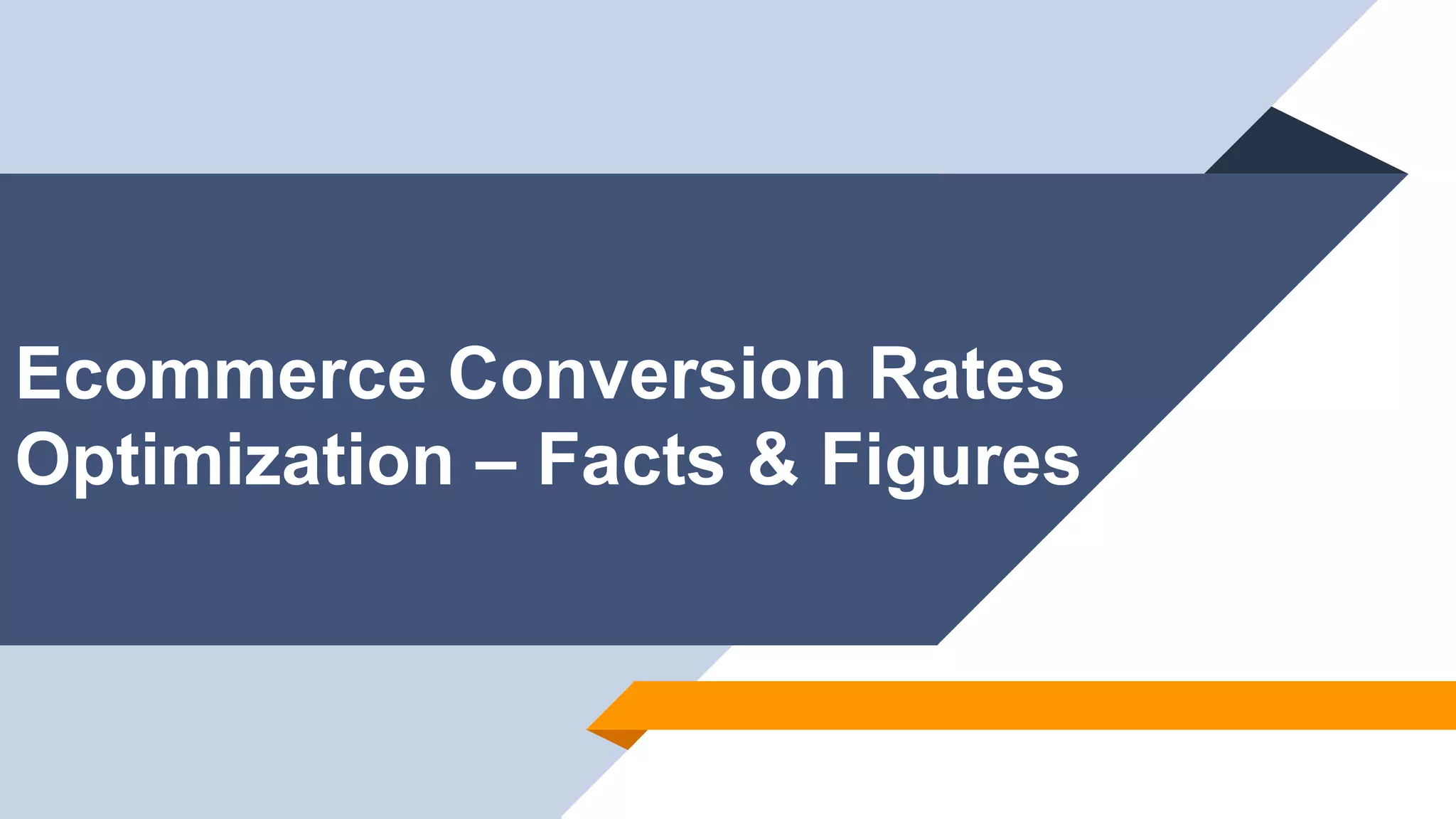 Ecommerce Conversion Rates Optimization – Facts & Figures