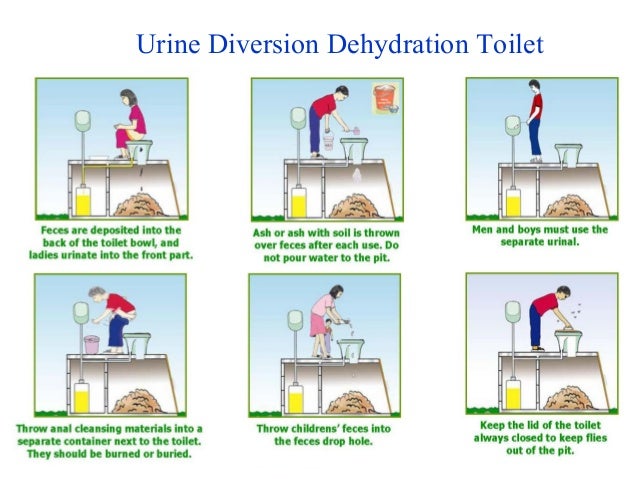 Urine Diversion Dehydration Toilet

Feces are deposited into the back of the toilet bowl, and ladies urinate into the front part.

Ash or ash with soil is thrown over feces after each use. Do not pour water to the pit.

Men and boys must use the separate urinal.

Throw anal cleansing materials into a separate container next to the toilet. They should be burned or buried.

Throw childrens' feces into the feces drop hole.

Keep the lid of the toilet always closed to keep flies out of the pit.