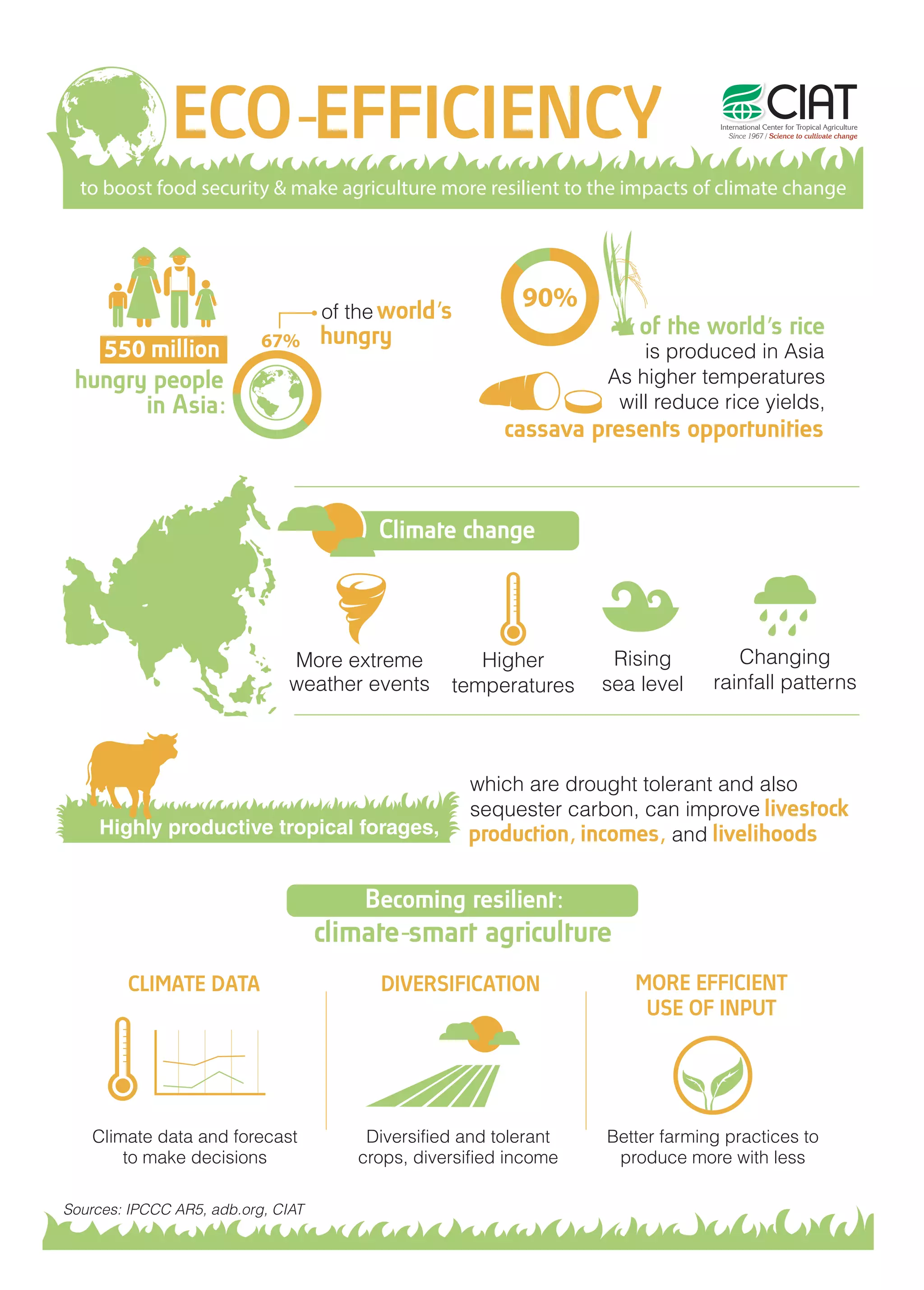 ECO-EFFICIENCY

CIAT
International Center for Tropical Agriculture
Since 1967 / Science to cultivate change

to boost food security & make agriculture more resilient to the impacts of climate change

550 million hungry people in Asia:

67% of the world's hungry

90% of the world's rice is produced in Asia
As higher temperatures will reduce rice yields, cassava presents opportunities

Climate change

More extreme weather events

Higher temperatures

Rising sea level

Changing rainfall patterns

Highly productive tropical forages, which are drought tolerant and also sequester carbon, can improve livestock production, incomes, and livelihoods

Becoming resilient:
climate-smart agriculture

CLIMATE DATA

Climate data and forecast to make decisions

DIVERSIFICATION

Diversified and tolerant crops, diversified income

MORE EFFICIENT USE OF INPUT

Better farming practices to produce more with less

Sources: IPCCC AR5, adb.org, CIAT