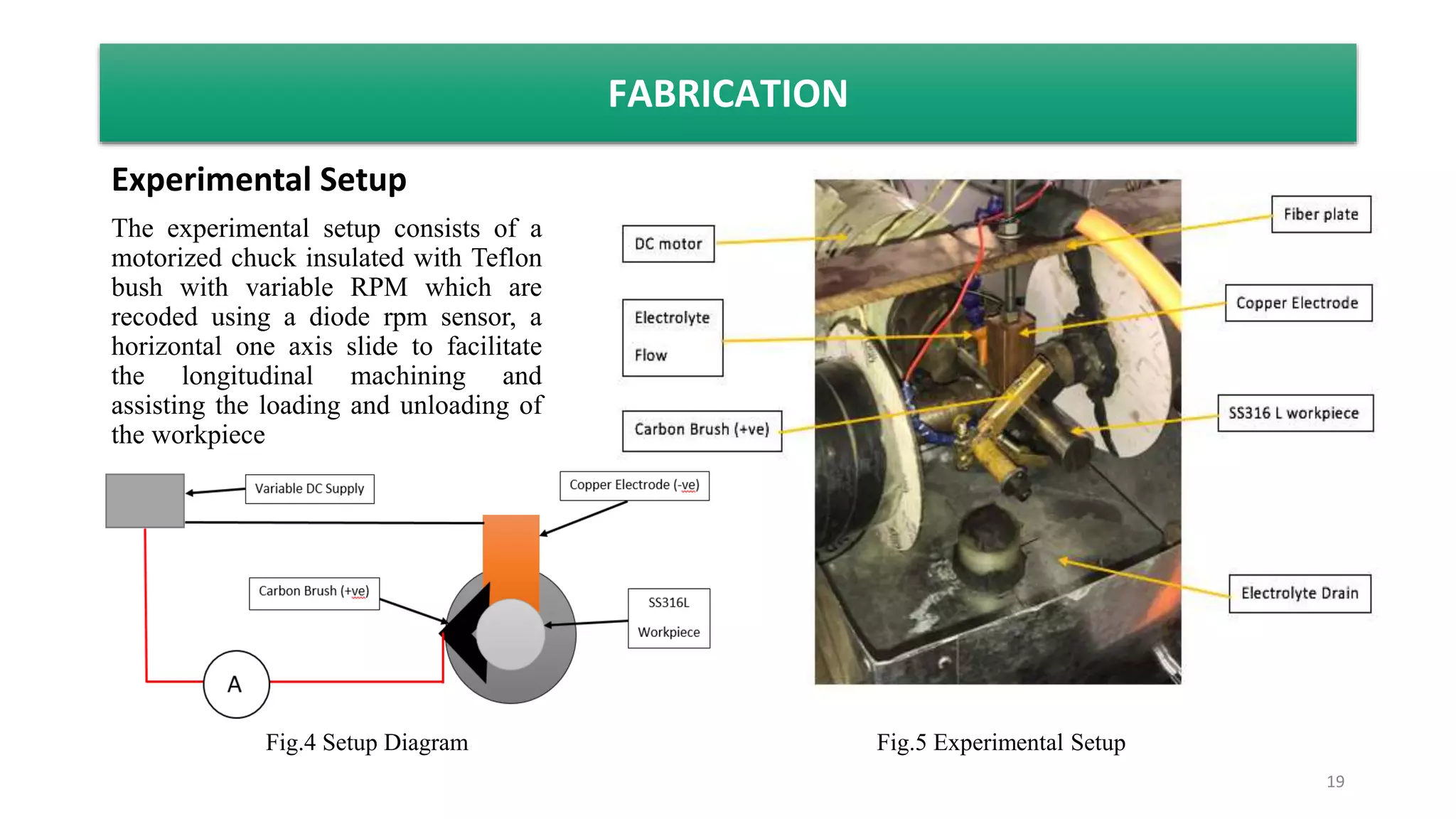 FABRICATION

Experimental Setup

The experimental setup consists of a motorized chuck insulated with Teflon bush with variable RPM which are recoded using a diode rpm sensor, a horizontal one axis slide to facilitate the longitudinal machining and assisting the loading and unloading of the workpiece

Variable DC Supply

Copper Electrode (-ve)

Carbon Brush (+ve)

SS316L Workpiece

A

Fig.4 Setup Diagram

DC motor

Electrolyte Flow

Carbon Brush (+ve)

Fiber plate

Copper Electrode

SS316 L workpiece

Electrolyte Drain

Fig.5 Experimental Setup

19