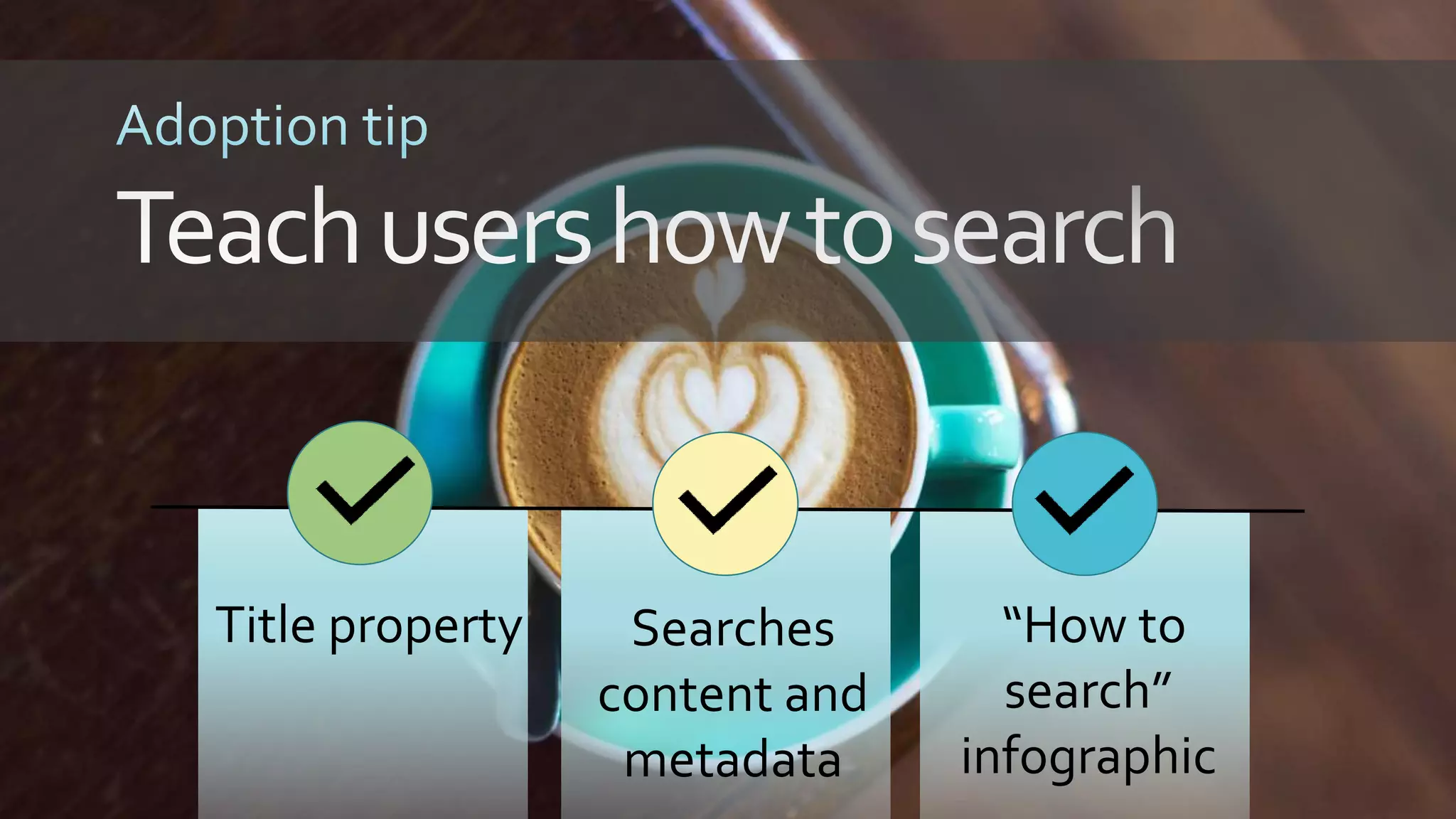 Adoption tip

Teach users how to search

Title property

Searches content and metadata

“How to search” infographic