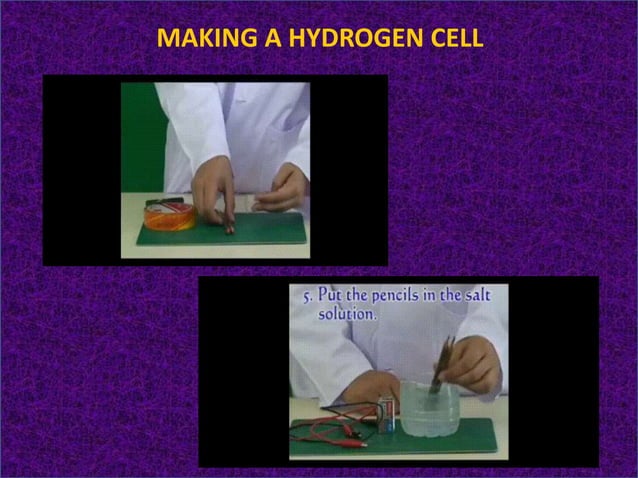 MAKING A HYDROGEN CELL

5. Put the pencils in the salt solution.