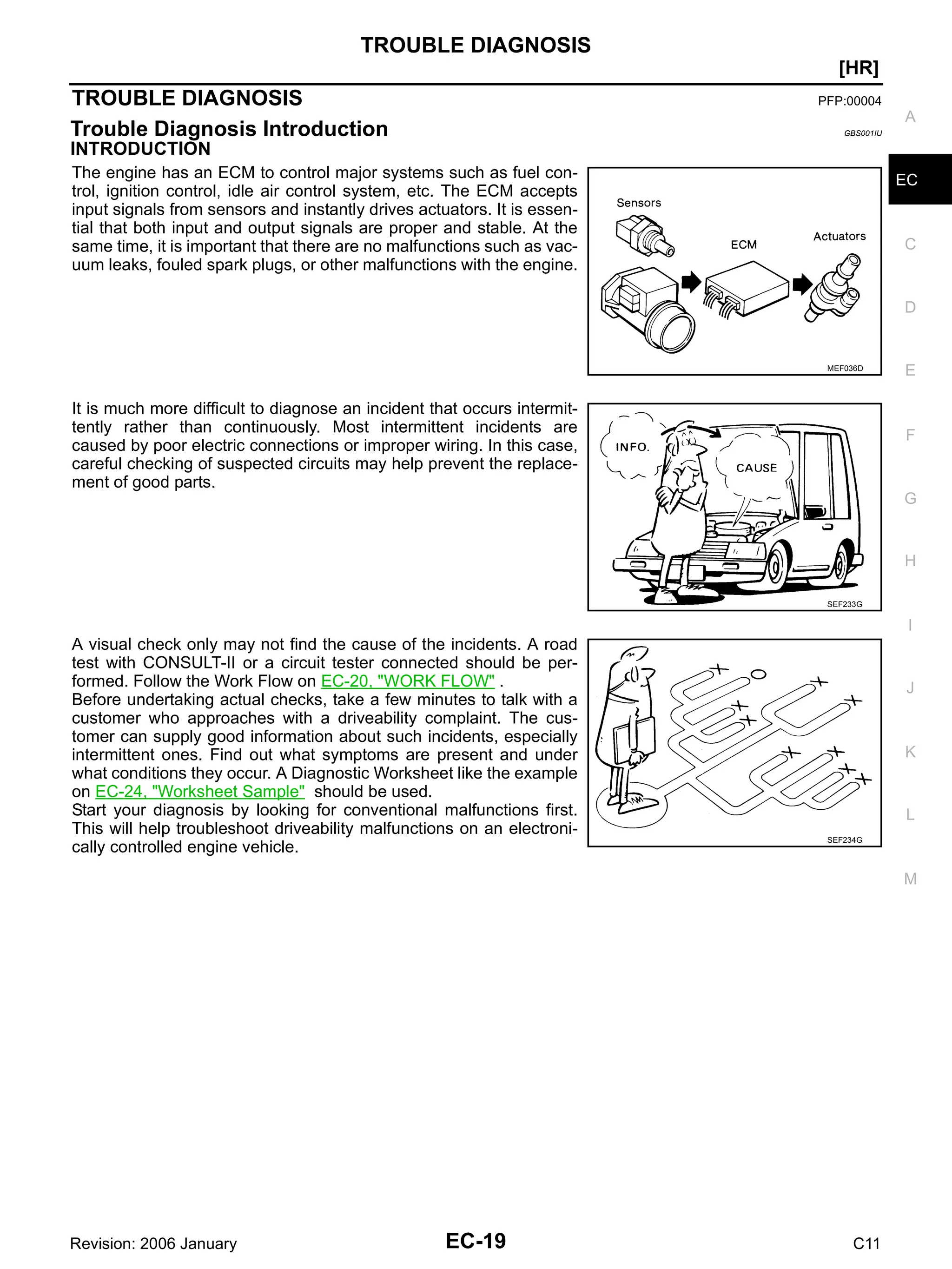 TROUBLE DIAGNOSIS

[HR]

TROUBLE DIAGNOSIS

PFP:00004

Trouble Diagnosis Introduction

GBS001IU

INTRODUCTION

The engine has an ECM to control major systems such as fuel control, ignition control, idle air control system, etc. The ECM accepts input signals from sensors and instantly drives actuators. It is essential that both input and output signals are proper and stable. At the same time, it is important that there are no malfunctions such as vacuum leaks, fouled spark plugs, or other malfunctions with the engine.

Sensors

ECM

Actuators

MEF036D

It is much more difficult to diagnose an incident that occurs intermittently rather than continuously. Most intermittent incidents are caused by poor electric connections or improper wiring. In this case, careful checking of suspected circuits may help prevent the replacement of good parts.

INFO.

CAUSE

SEF233G

A visual check only may not find the cause of the incidents. A road test with CONSULT-II or a circuit tester connected should be performed. Follow the Work Flow on EC-20, "WORK FLOW" .
Before undertaking actual checks, take a few minutes to talk with a customer who approaches with a driveability complaint. The customer can supply good information about such incidents, especially intermittent ones. Find out what symptoms are present and under what conditions they occur. A Diagnostic Worksheet like the example on EC-24, "Worksheet Sample" should be used.
Start your diagnosis by looking for conventional malfunctions first. This will help troubleshoot driveability malfunctions on an electronically controlled engine vehicle.

SEF234G

A
EC
C
D
E
F
G
H
I
J
K
L
M

Revision: 2006 January

EC-19

C11