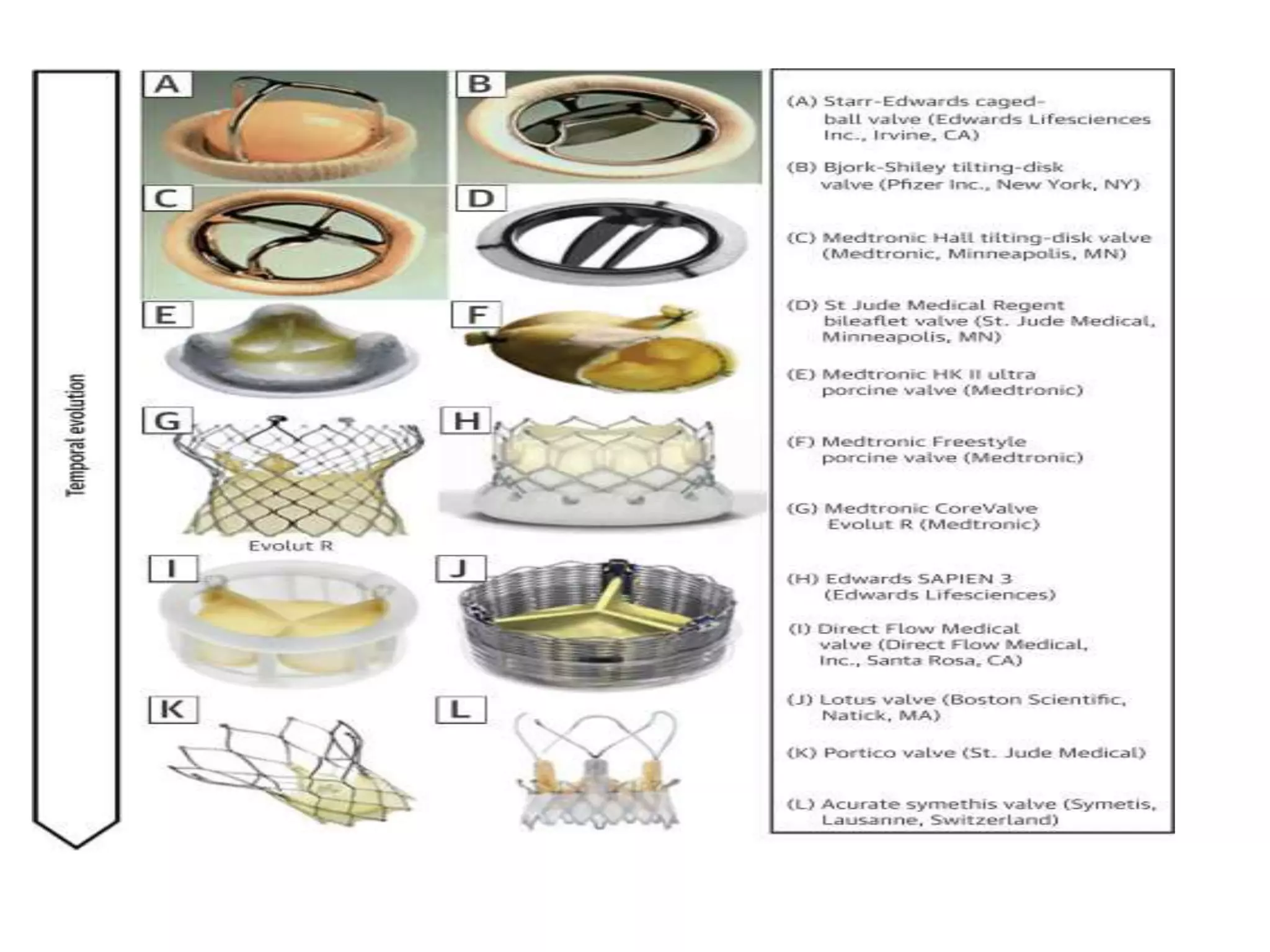 Temporal evolution

A

B

C

D

E

F

G

H

Evolut R

I

J

K

L

(A) Starr-Edwards caged-ball valve (Edwards Lifesciences Inc., Irvine, CA)

(B) Bjork-Shiley tilting-disk valve (Pfizer Inc., New York, NY)

(C) Medtronic Hall tilting-disk valve (Medtronic, Minneapolis, MN)

(D) St Jude Medical Regent bileaflet valve (St. Jude Medical, Minneapolis, MN)

(E) Medtronic HK II ultra porcine valve (Medtronic)

(F) Medtronic Freestyle porcine valve (Medtronic)

(G) Medtronic CoreValve Evolut R (Medtronic)

(H) Edwards SAPIEN 3 (Edwards Lifesciences)

(I) Direct Flow Medical valve (Direct Flow Medical, Inc., Santa Rosa, CA)

(J) Lotus valve (Boston Scientific, Natick, MA)

(K) Portico valve (St. Jude Medical)

(L) Acurate symethis valve (Symetis, Lausanne, Switzerland)