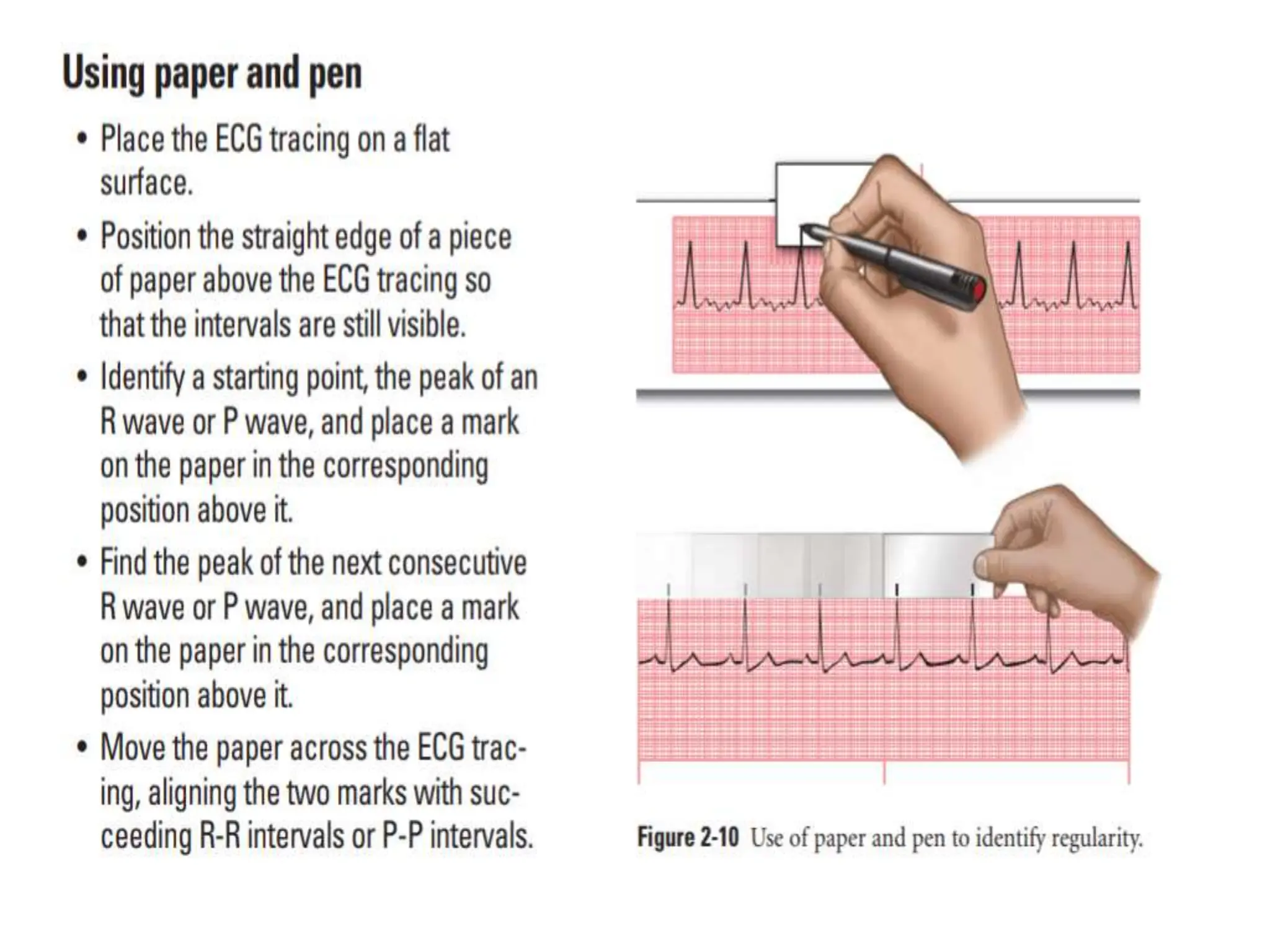 Using paper and pen

• Place the ECG tracing on a flat surface.

• Position the straight edge of a piece of paper above the ECG tracing so that the intervals are still visible.

• Identify a starting point, the peak of an R wave or P wave, and place a mark on the paper in the corresponding position above it.

• Find the peak of the next consecutive R wave or P wave, and place a mark on the paper in the corresponding position above it.

• Move the paper across the ECG tracing, aligning the two marks with succeeding R-R intervals or P-P intervals.

Figure 2-10 Use of paper and pen to identify regularity.