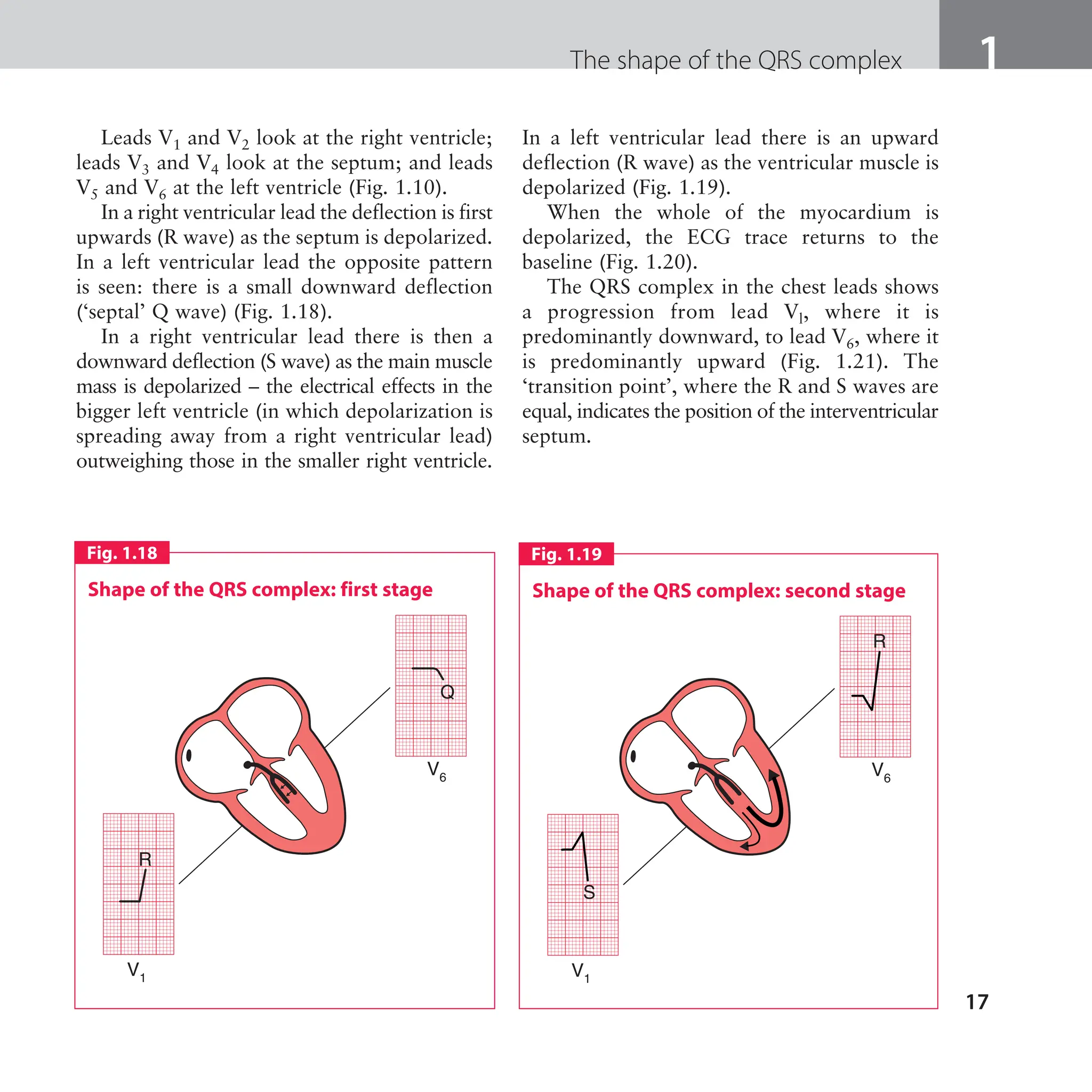 The shape of the QRS complex

1

Leads $V_1$ and $V_2$ look at the right ventricle; leads $V_3$ and $V_4$ look at the septum; and leads $V_5$ and $V_6$ at the left ventricle (Fig. 1.10).

In a right ventricular lead the deflection is first upwards (R wave) as the septum is depolarized. In a left ventricular lead the opposite pattern is seen: there is a small downward deflection ('septal' Q wave) (Fig. 1.18).

In a right ventricular lead there is then a downward deflection (S wave) as the main muscle mass is depolarized – the electrical effects in the bigger left ventricle (in which depolarization is spreading away from a right ventricular lead) outweighing those in the smaller right ventricle. In a left ventricular lead there is an upward deflection (R wave) as the ventricular muscle is depolarized (Fig. 1.19).

When the whole of the myocardium is depolarized, the ECG trace returns to the baseline (Fig. 1.20).

The QRS complex in the chest leads shows a progression from lead $V_1$, where it is predominantly downward, to lead $V_6$, where it is predominantly upward (Fig. 1.21). The 'transition point', where the R and S waves are equal, indicates the position of the interventricular septum.

Fig. 1.18

Shape of the QRS complex: first stage

Q

$V_6$

R

$V_1$

Fig. 1.19

Shape of the QRS complex: second stage

R

$V_6$

S

$V_1$

17