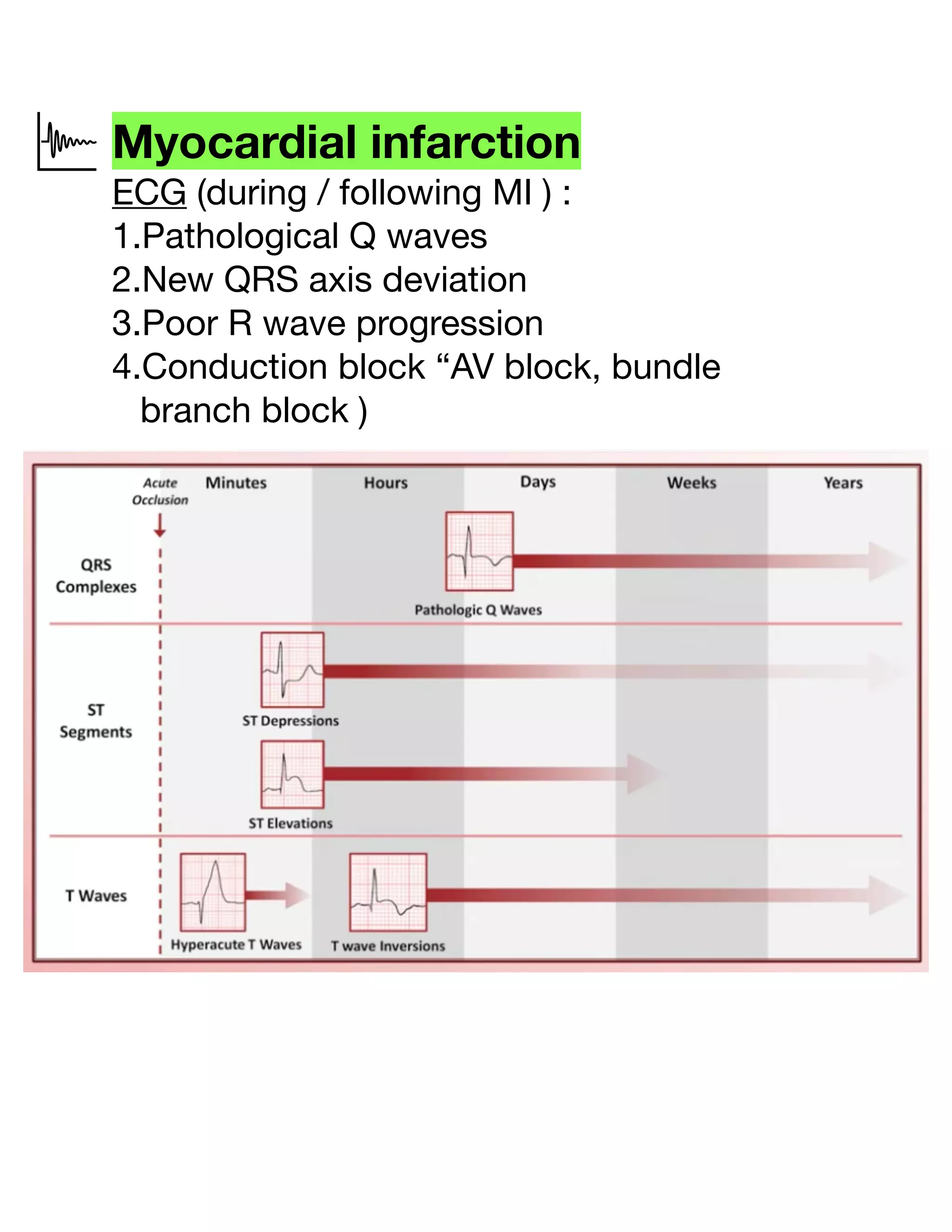 Myocardial infarction

ECG (during / following MI ) :

1.Pathological Q waves
2.New QRS axis deviation
3.Poor R wave progression
4.Conduction block “AV block, bundle branch block )

Acute Occlusion

Minutes

Hours

Days

Weeks

Years

QRS Complexes

Pathologic Q Waves

ST Segments

ST Depressions

ST Elevations

T Waves

Hyperacute T Waves

T wave Inversions