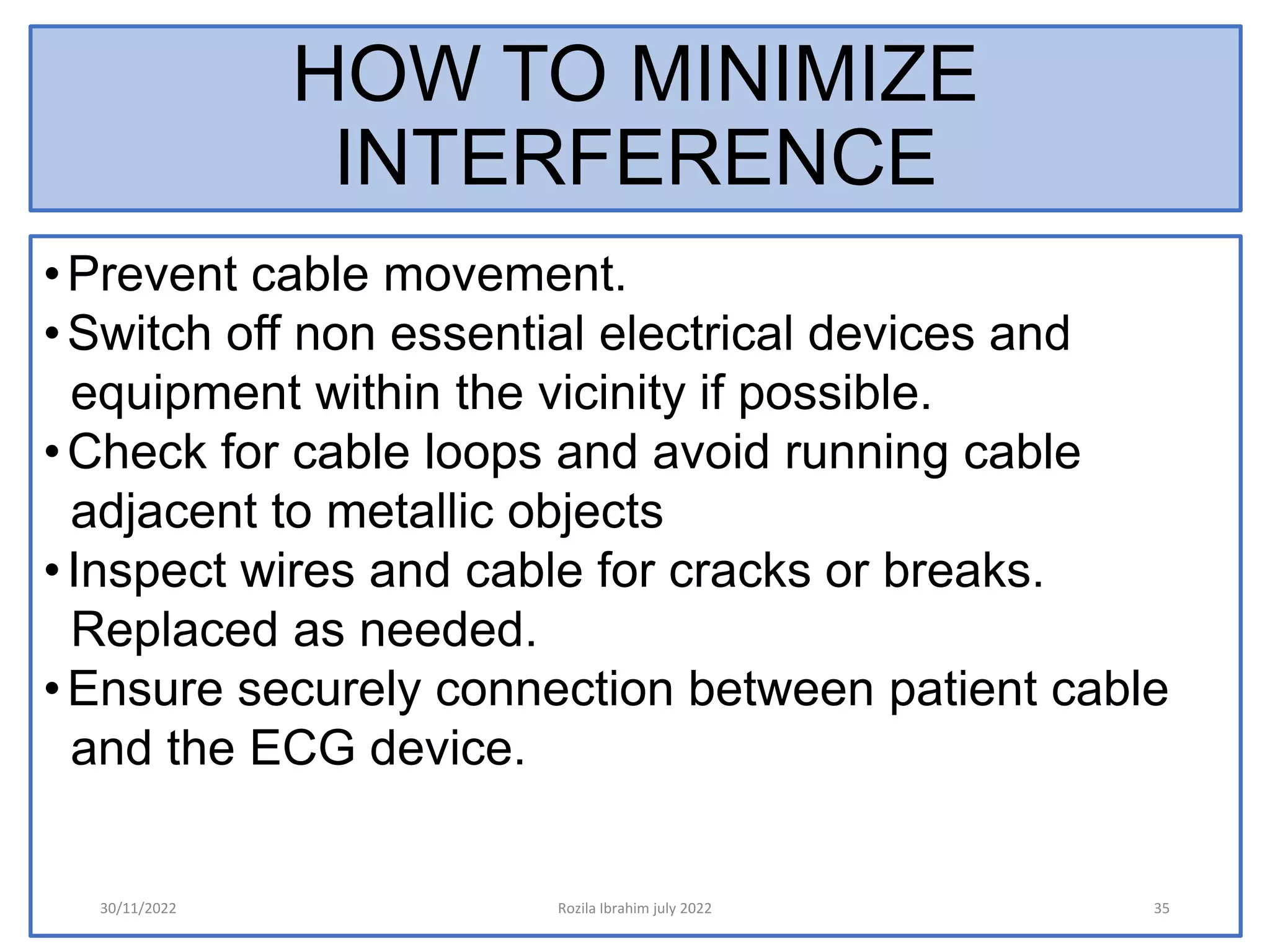 HOW TO MINIMIZE INTERFERENCE

• Prevent cable movement.
• Switch off non essential electrical devices and equipment within the vicinity if possible.
• Check for cable loops and avoid running cable adjacent to metallic objects
• Inspect wires and cable for cracks or breaks. Replaced as needed.
• Ensure securely connection between patient cable and the ECG device.

30/11/2022 Rozila Ibrahim july 2022 35