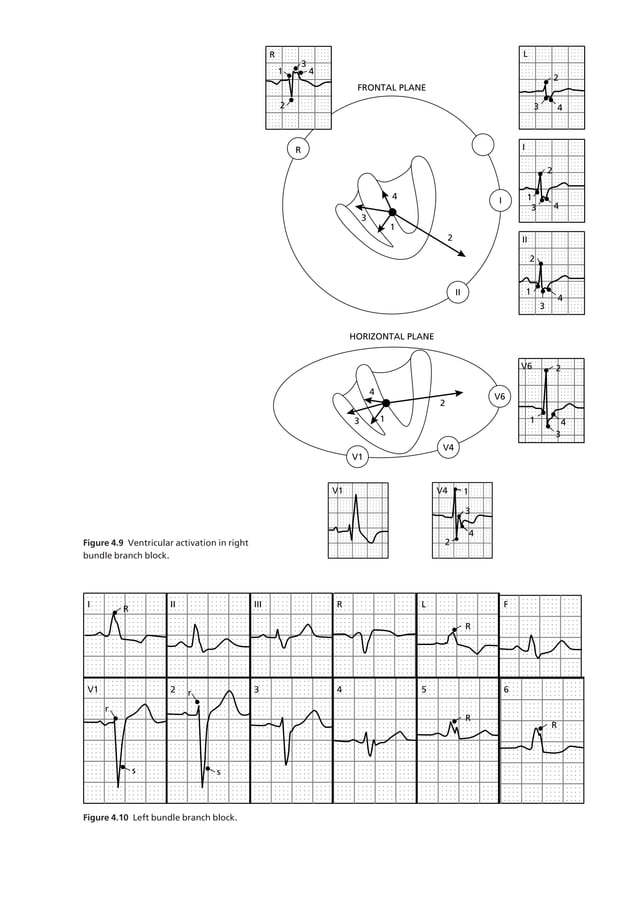 R
1
3
4
2

FRONTAL PLANE

L
2
3
4

R

I
2
1
3
4

I
4
3
1
2

II
2
1
4
3

II

HORIZONTAL PLANE

V6
2
1
4
3

4
3
1
2
V6
V4
V1

V1

V4
1
3
4
2

Figure 4.9 Ventricular activation in right bundle branch block.

I
R

II

III

R

L
R

F

V1
r
s

2
r
s

3

4

5
R

6
R

Figure 4.10 Left bundle branch block.