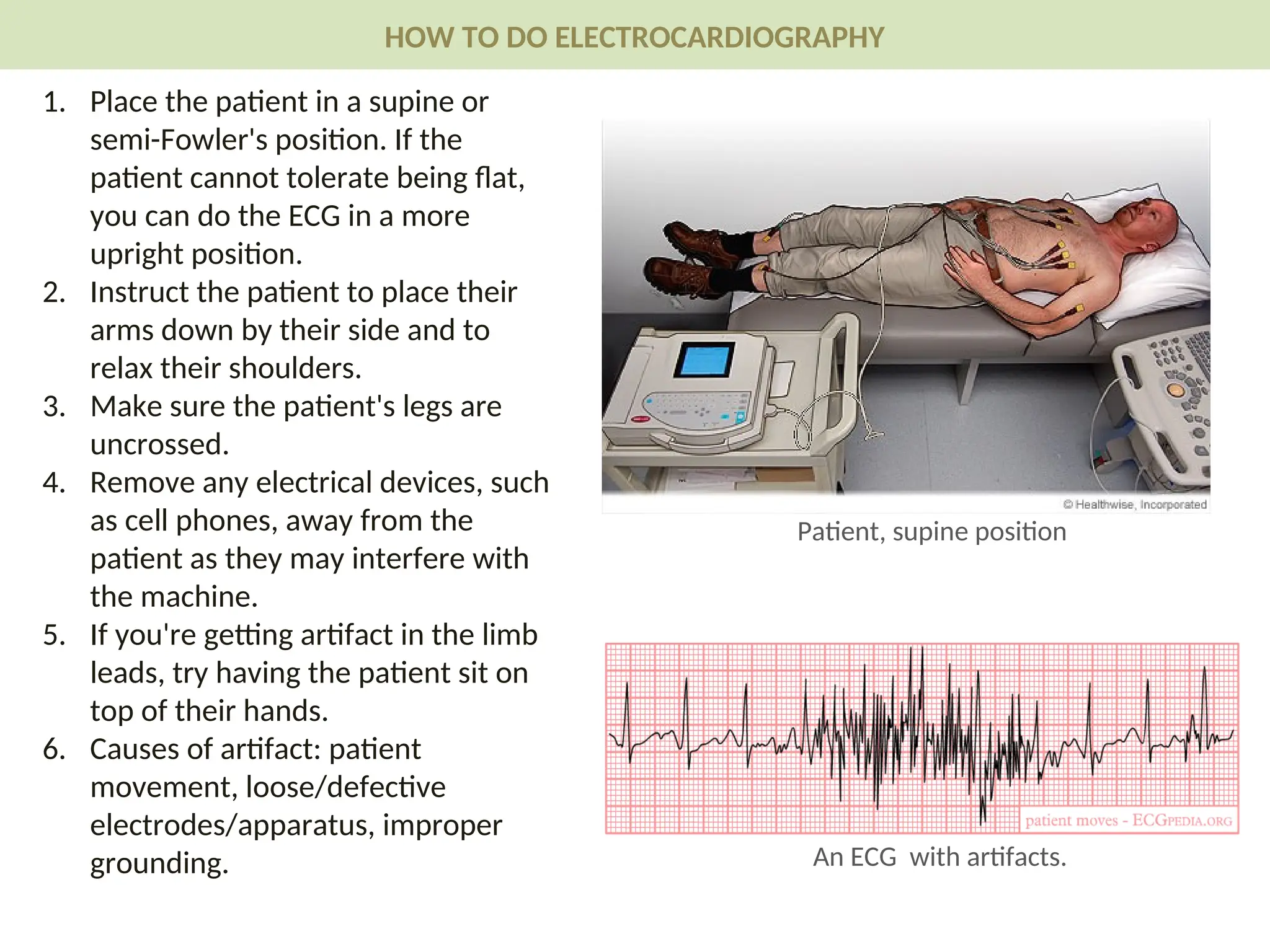 HOW TO DO ELECTROCARDIOGRAPHY

1. Place the patient in a supine or semi-Fowler's position. If the patient cannot tolerate being flat, you can do the ECG in a more upright position.
2. Instruct the patient to place their arms down by their side and to relax their shoulders.
3. Make sure the patient's legs are uncrossed.
4. Remove any electrical devices, such as cell phones, away from the patient as they may interfere with the machine.
5. If you're getting artifact in the limb leads, try having the patient sit on top of their hands.
6. Causes of artifact: patient movement, loose/defective electrodes/apparatus, improper grounding.

© Healthwise, Incorporated

Patient, supine position

patient moves - ECGPEDIA.ORG

An ECG with artifacts.