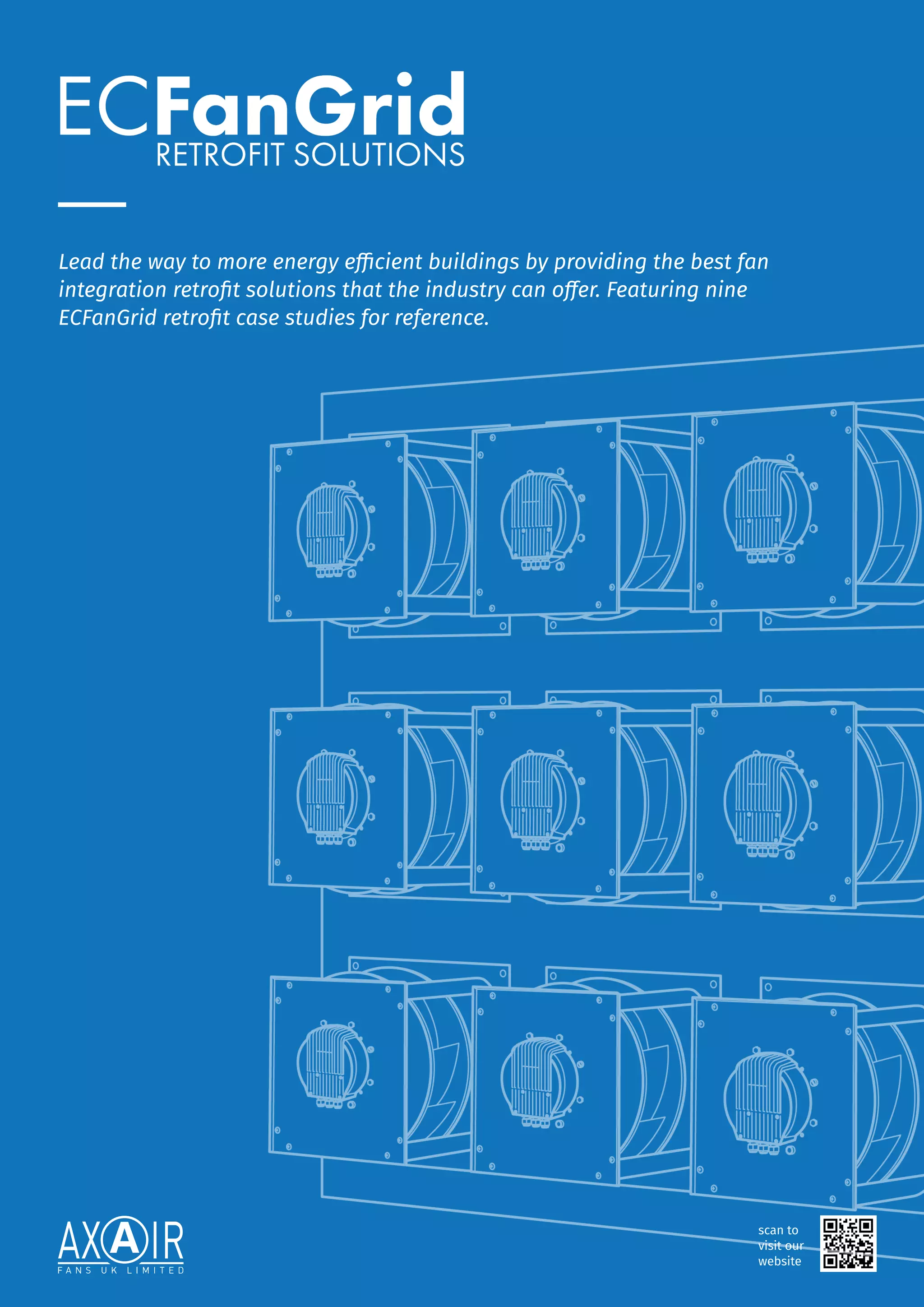 ECFanGrid
RETROFIT SOLUTIONS

Lead the way to more energy efficient buildings by providing the best fan integration retrofit solutions that the industry can offer. Featuring nine ECFanGrid retrofit case studies for reference.

AXAIR
FANS UK LIMITED

scan to visit our website