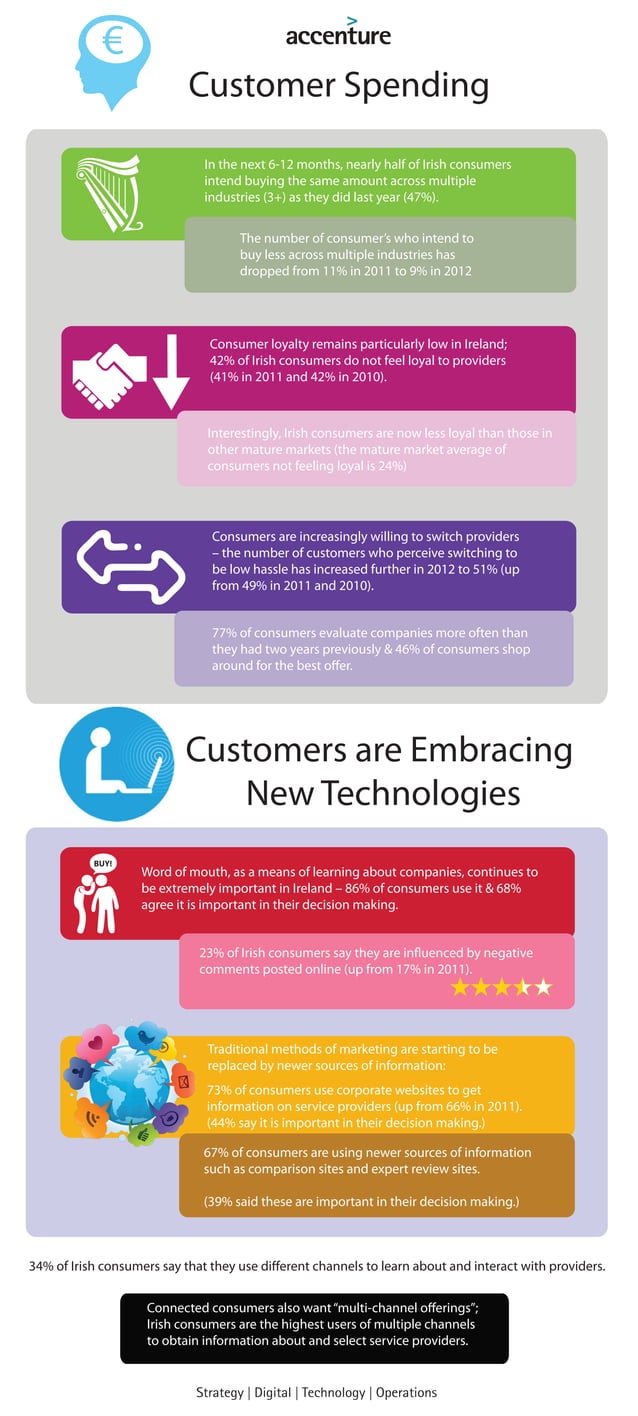 €

accenture

Customer Spending

In the next 6-12 months, nearly half of Irish consumers intend buying the same amount across multiple industries (3+) as they did last year (47%).

The number of consumer's who intend to buy less across multiple industries has dropped from 11% in 2011 to 9% in 2012

Consumer loyalty remains particularly low in Ireland; 42% of Irish consumers do not feel loyal to providers (41% in 2011 and 42% in 2010).

Interestingly, Irish consumers are now less loyal than those in other mature markets (the mature market average of consumers not feeling loyal is 24%)

Consumers are increasingly willing to switch providers – the number of customers who perceive switching to be low hassle has increased further in 2012 to 51% (up from 49% in 2011 and 2010).

77% of consumers evaluate companies more often than they had two years previously & 46% of consumers shop around for the best offer.

Customers are Embracing New Technologies

BUY!

Word of mouth, as a means of learning about companies, continues to be extremely important in Ireland – 86% of consumers use it & 68% agree it is important in their decision making.

23% of Irish consumers say they are influenced by negative comments posted online (up from 17% in 2011).

Traditional methods of marketing are starting to be replaced by newer sources of information:

73% of consumers use corporate websites to get information on service providers (up from 66% in 2011). (44% say it is important in their decision making.)

67% of consumers are using newer sources of information such as comparison sites and expert review sites.

(39% said these are important in their decision making.)

34% of Irish consumers say that they use different channels to learn about and interact with providers.

Connected consumers also want "multi-channel offerings"; Irish consumers are the highest users of multiple channels to obtain information about and select service providers.

Strategy | Digital | Technology | Operations