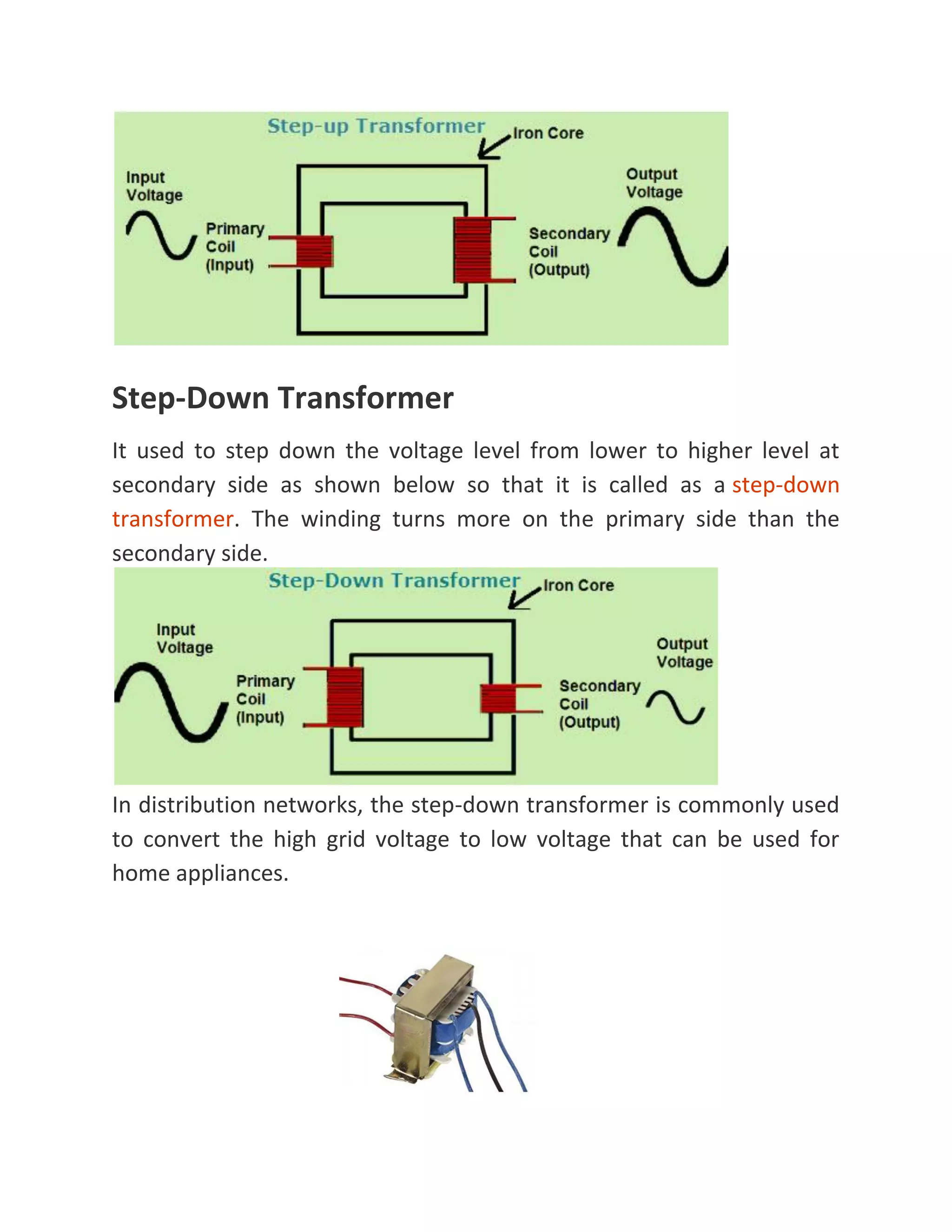 Step-up Transformer
Iron Core
Input Voltage
Primary Coil (Input)
Secondary Coil (Output)
Output Voltage

Step-Down Transformer

It used to step down the voltage level from lower to higher level at secondary side as shown below so that it is called as a step-down transformer. The winding turns more on the primary side than the secondary side.

Step-Down Transformer
Iron Core
Input Voltage
Primary Coil (Input)
Secondary Coil (Output)
Output Voltage

In distribution networks, the step-down transformer is commonly used to convert the high grid voltage to low voltage that can be used for home appliances.