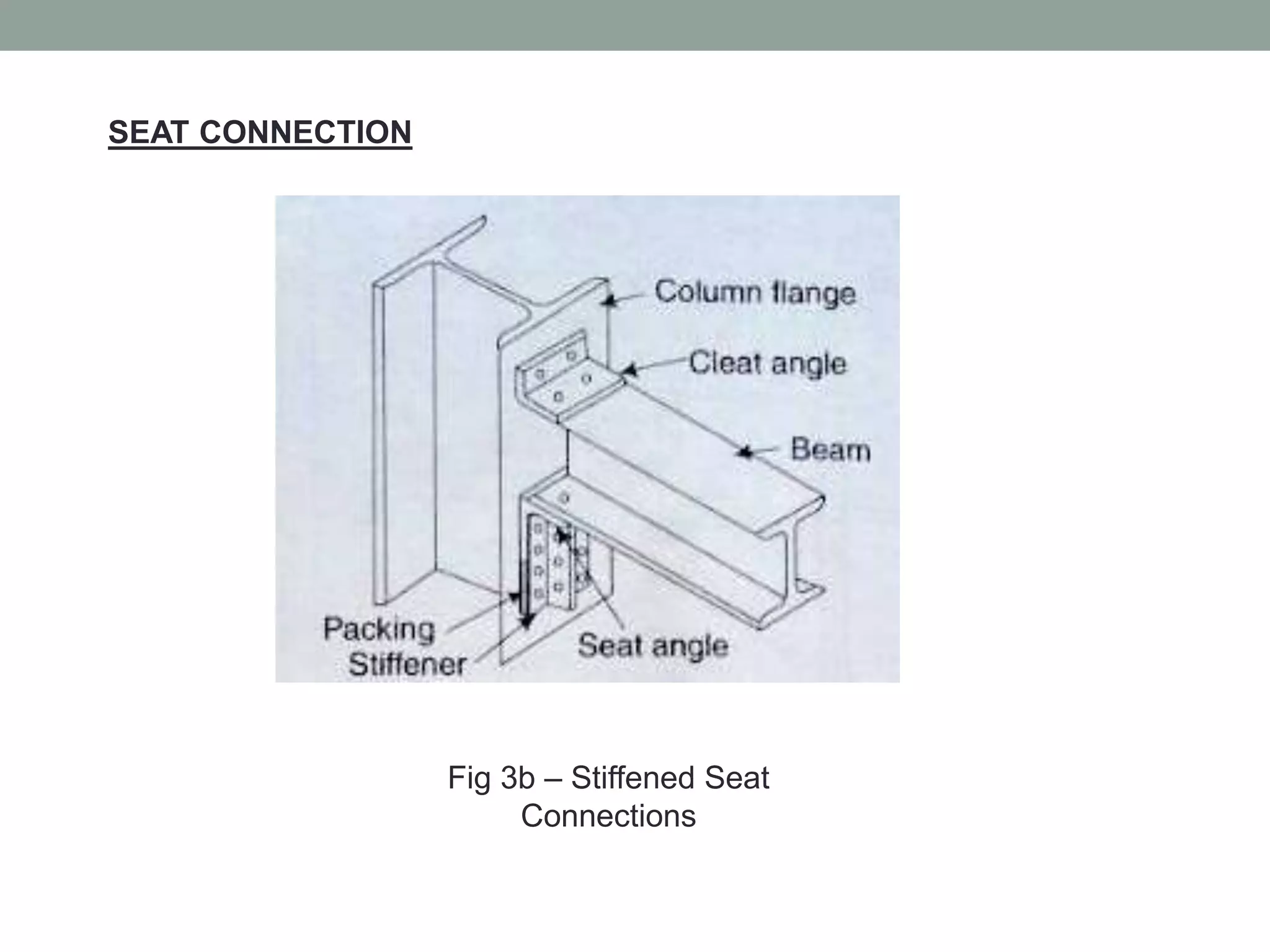 SEAT CONNECTION

Column flange
Cleat angle
Beam
Packing
Stiffener
Seat angle

Fig 3b – Stiffened Seat Connections