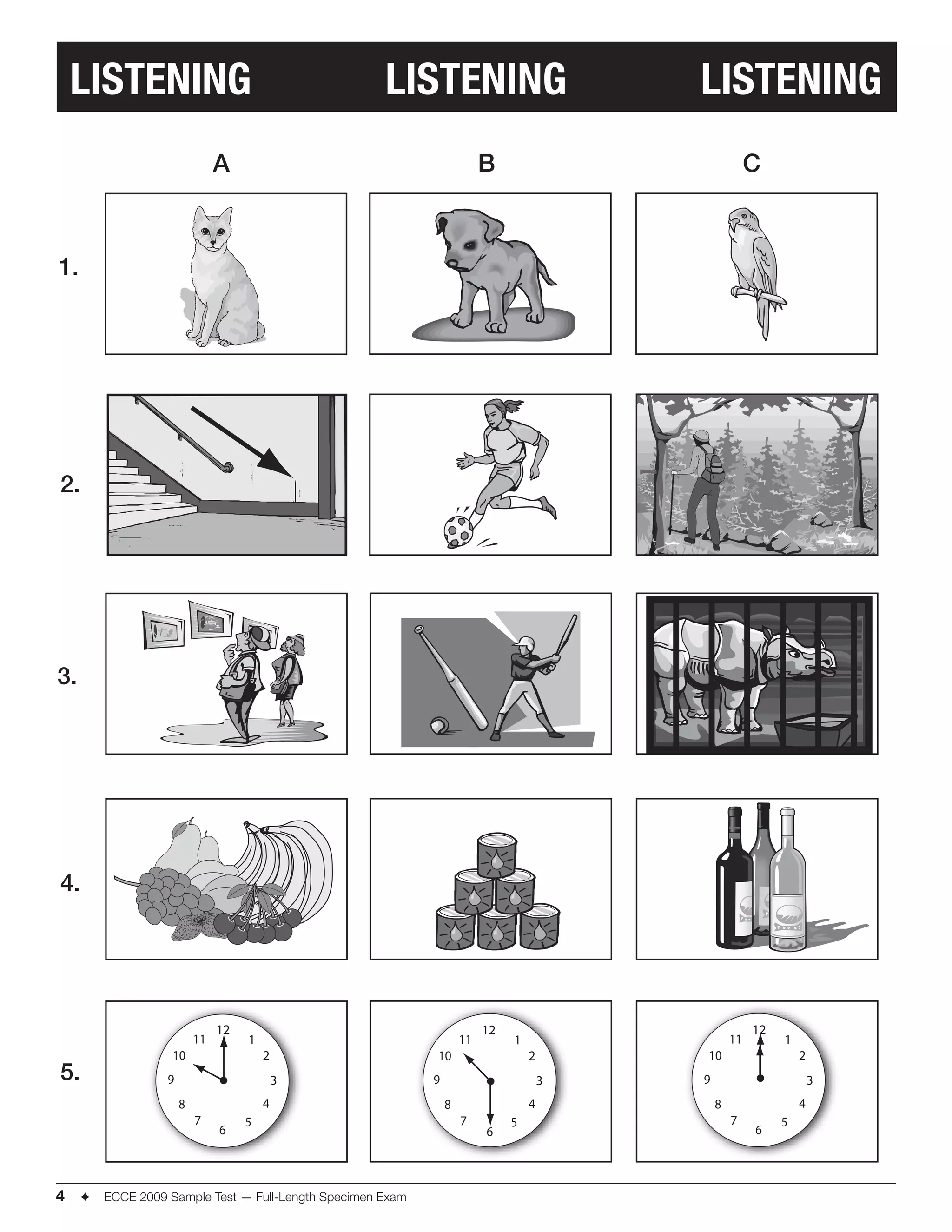 LISTENING LISTENING LISTENING

A B C

1.

2.

3.

4.

5.

12 1 2 3 4 5 6 7 8 9 10 11

12 1 2 3 4 5 6 7 8 9 10 11

12 1 2 3 4 5 6 7 8 9 10 11

4 ✦ ECCE 2009 Sample Test — Full-Length Specimen Exam