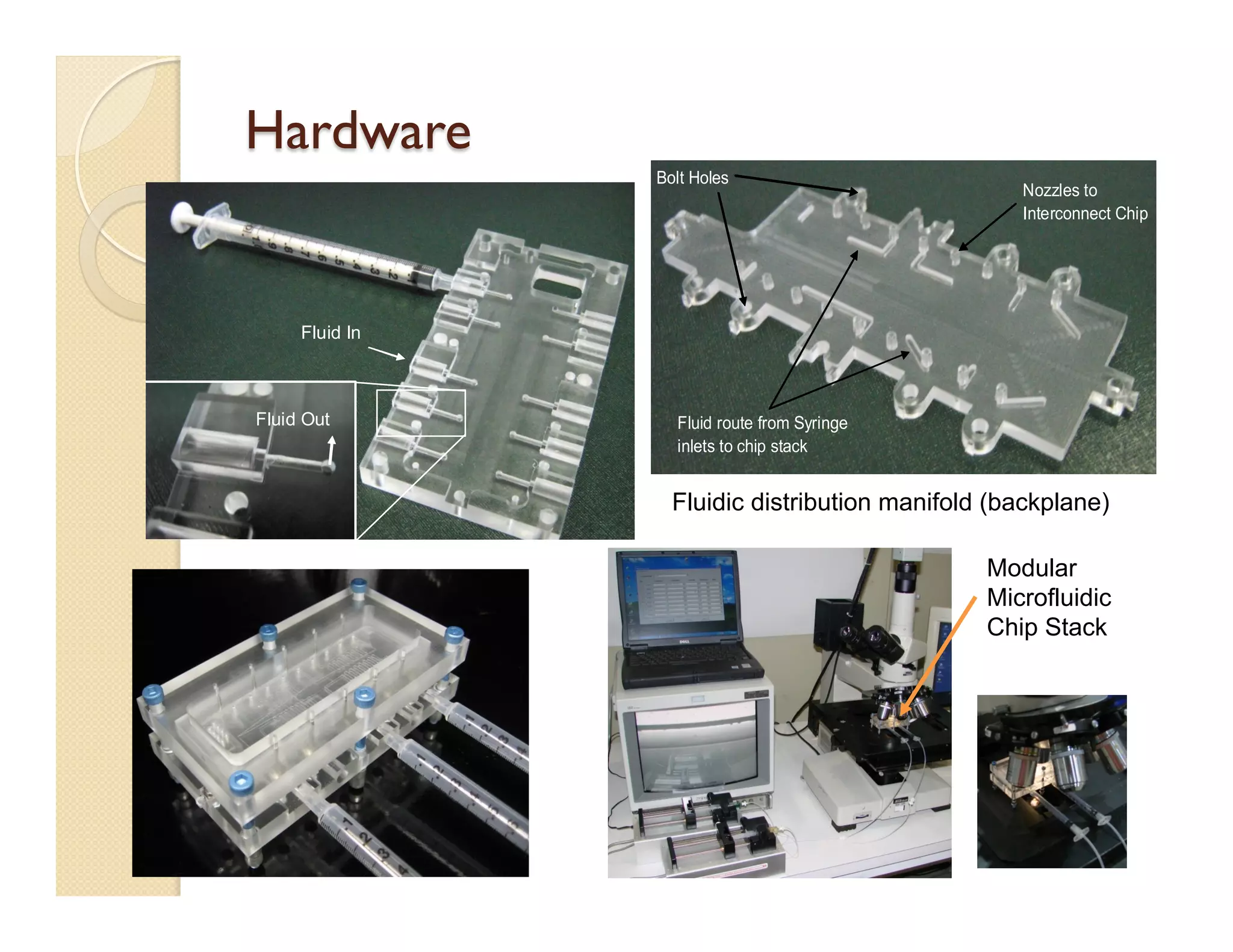 Hardware

Fluid In

Fluid Out

Bolt Holes

Nozzles to Interconnect Chip

Fluid route from Syringe inlets to chip stack

Fluidic distribution manifold (backplane)

Modular Microfluidic Chip Stack