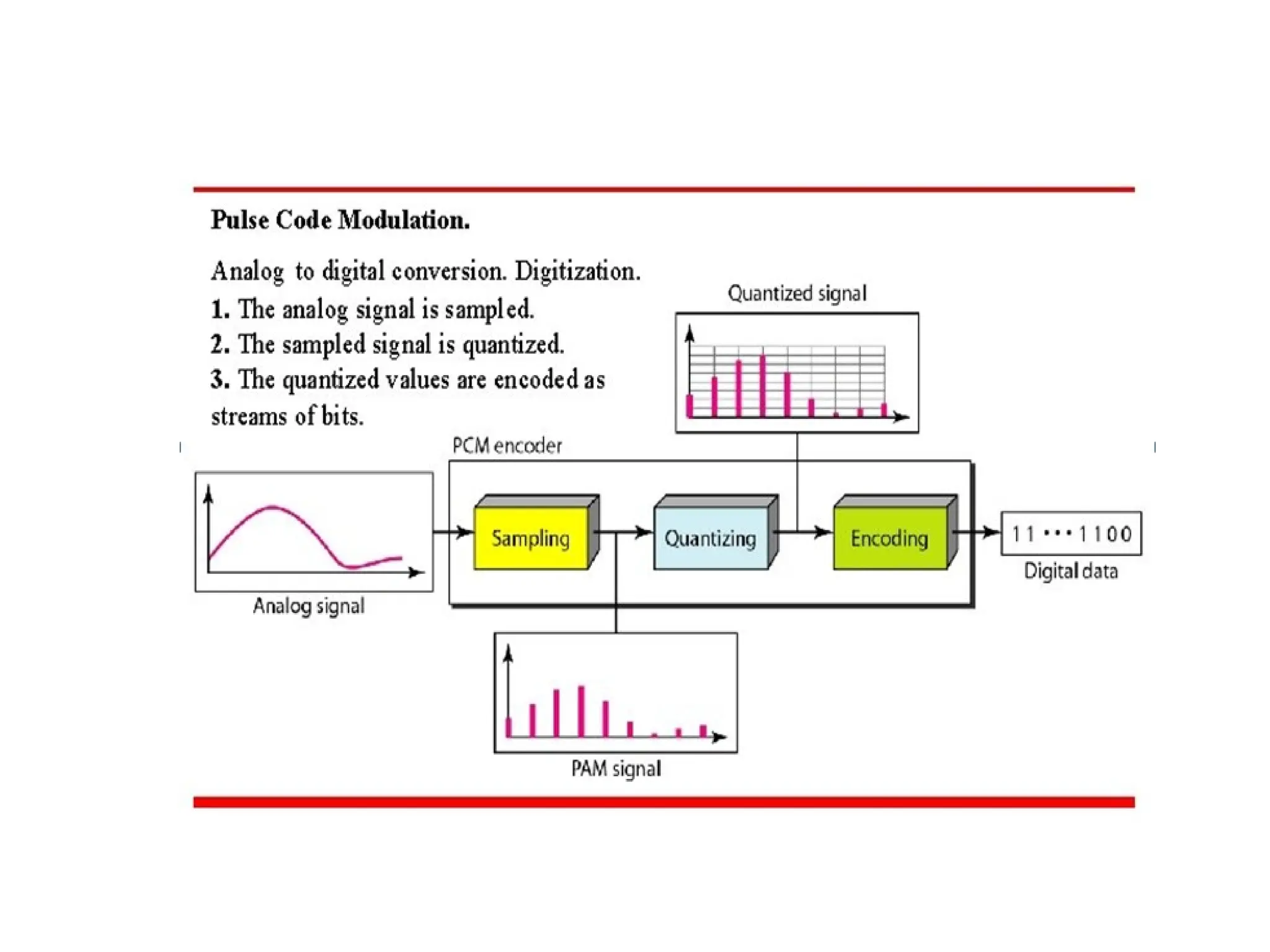 Pulse Code Modulation.

Analog to digital conversion. Digitization.
1. The analog signal is sampled.
2. The sampled signal is quantized.
3. The quantized values are encoded as streams of bits.

Quantized signal

PCM encoder

Sampling

Quantizing

Encoding

11 ••• 1100

Digital data

Analog signal

PAM signal