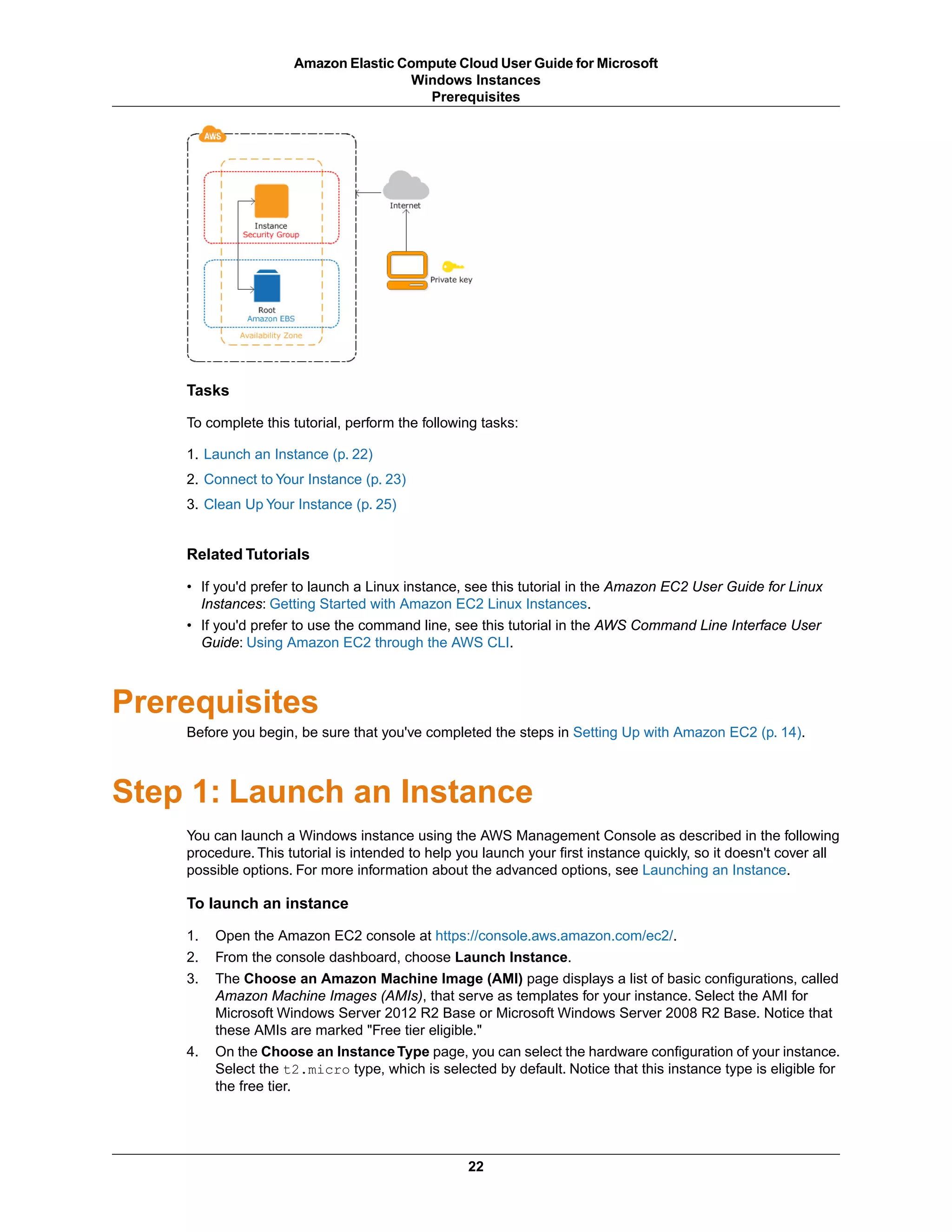 Amazon Elastic Compute Cloud User Guide for Microsoft Windows Instances
Prerequisites

AWS
Instance
Security Group
Root
Amazon EBS
Availability Zone
Internet
Private key

Tasks

To complete this tutorial, perform the following tasks:

1. Launch an Instance (p. 22)
2. Connect to Your Instance (p. 23)
3. Clean Up Your Instance (p. 25)

Related Tutorials

• If you'd prefer to launch a Linux instance, see this tutorial in the Amazon EC2 User Guide for Linux Instances: Getting Started with Amazon EC2 Linux Instances.
• If you'd prefer to use the command line, see this tutorial in the AWS Command Line Interface User Guide: Using Amazon EC2 through the AWS CLI.

Prerequisites

Before you begin, be sure that you've completed the steps in Setting Up with Amazon EC2 (p. 14).

Step 1: Launch an Instance

You can launch a Windows instance using the AWS Management Console as described in the following procedure. This tutorial is intended to help you launch your first instance quickly, so it doesn't cover all possible options. For more information about the advanced options, see Launching an Instance.

To launch an instance

1. Open the Amazon EC2 console at https://console.aws.amazon.com/ec2/.
2. From the console dashboard, choose Launch Instance.
3. The Choose an Amazon Machine Image (AMI) page displays a list of basic configurations, called Amazon Machine Images (AMIs), that serve as templates for your instance. Select the AMI for Microsoft Windows Server 2012 R2 Base or Microsoft Windows Server 2008 R2 Base. Notice that these AMIs are marked "Free tier eligible."
4. On the Choose an Instance Type page, you can select the hardware configuration of your instance. Select the t2.micro type, which is selected by default. Notice that this instance type is eligible for the free tier.

22