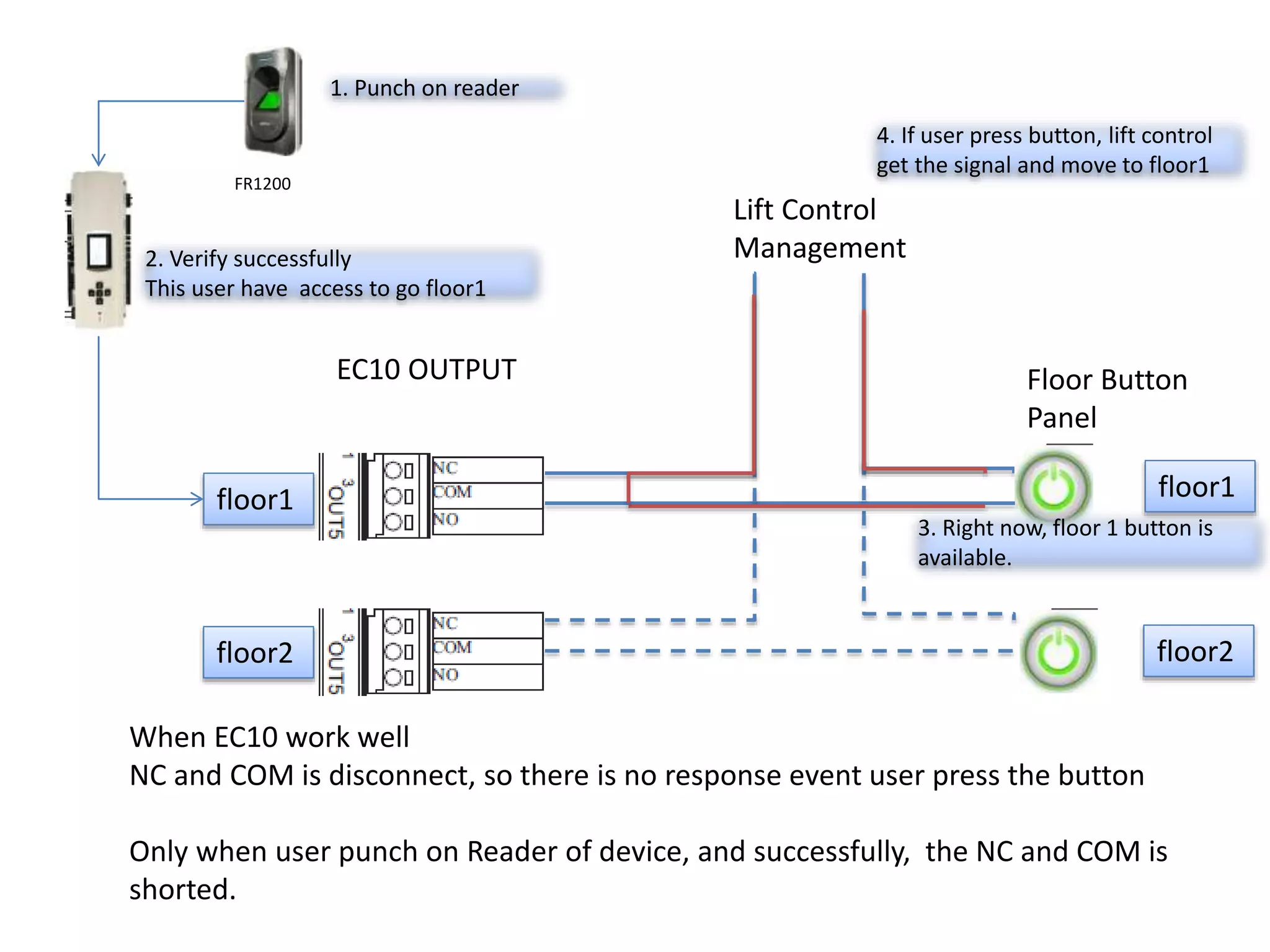 1. Punch on reader

FR1200

4. If user press button, lift control get the signal and move to floor1

Lift Control Management

2. Verify successfully
This user have access to go floor1

EC10 OUTPUT

Floor Button Panel

floor1

1 3 OUT5

NC
COM
NO

floor1

3. Right now, floor 1 button is available.

floor2

1 3 OUT5

NC
COM
NO

floor2

When EC10 work well
NC and COM is disconnect, so there is no response event user press the button

Only when user punch on Reader of device, and successfully, the NC and COM is shorted.