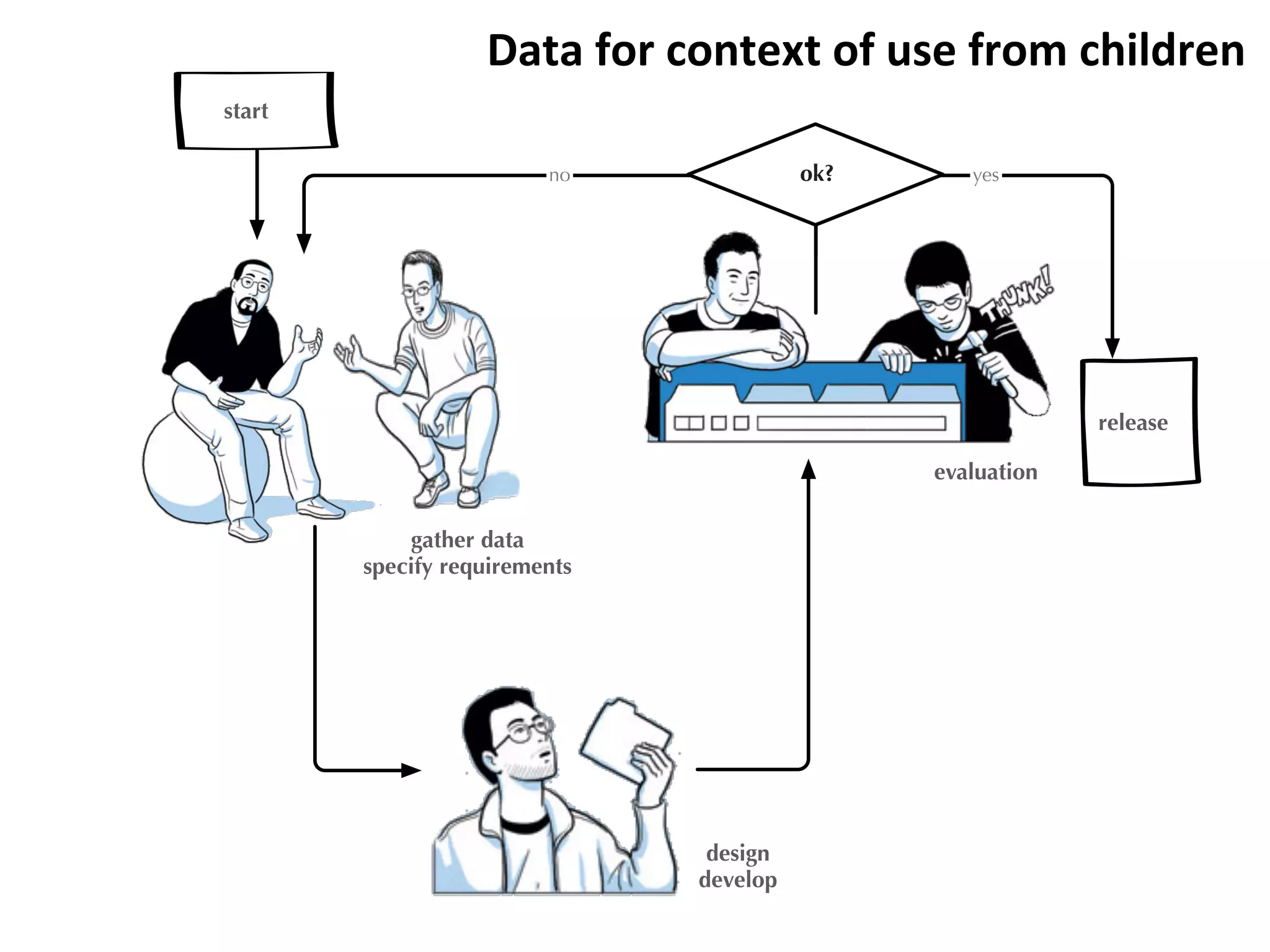 Data for context of use from children

start

no

ok?

yes

THUNK!

release

evaluation

gather data
specify requirements

design
develop