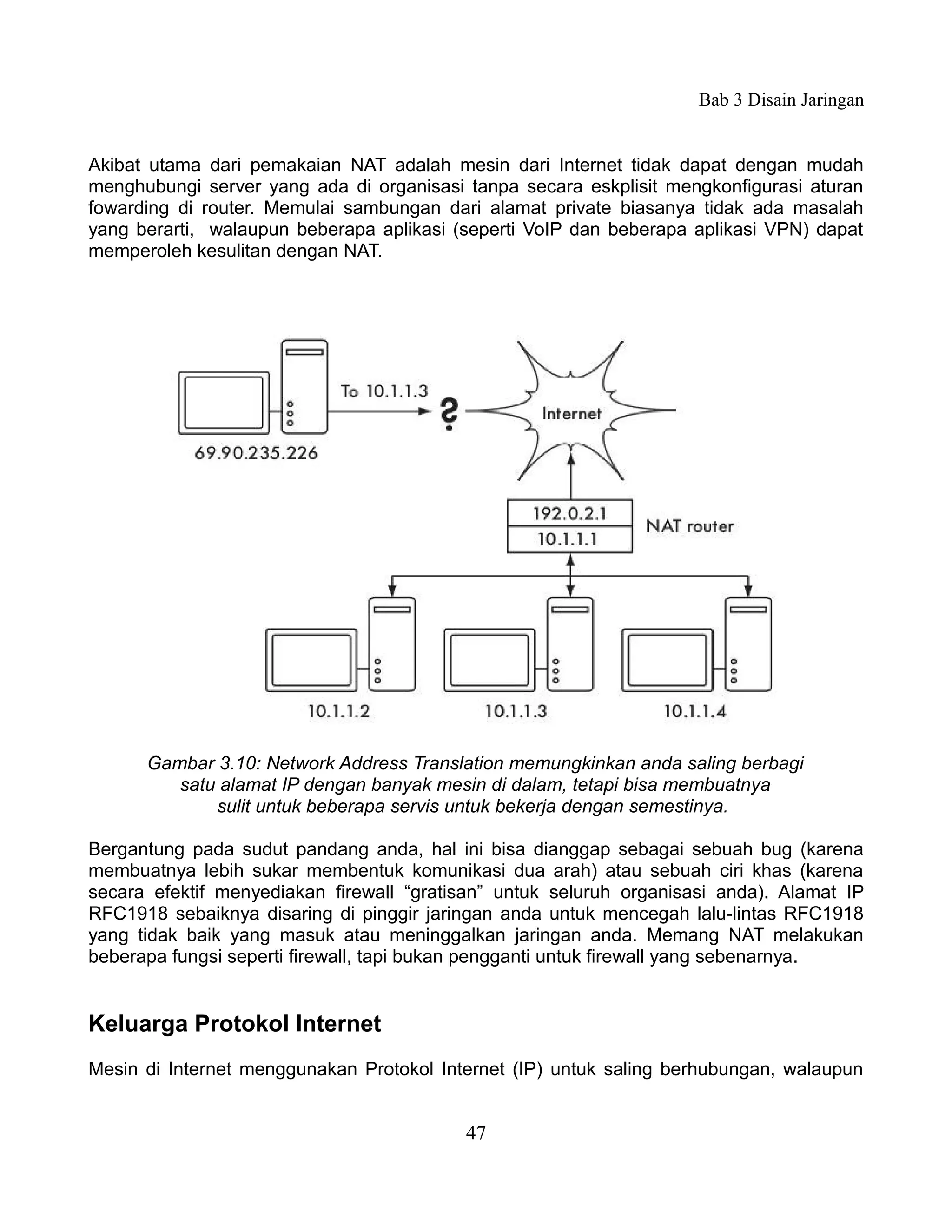 Bab 3 Disain Jaringan

Akibat utama dari pemakaian NAT adalah mesin dari Internet tidak dapat dengan mudah menghubungi server yang ada di organisasi tanpa secara eskplisit mengkonfigurasi aturan fowarding di router. Memulai sambungan dari alamat private biasanya tidak ada masalah yang berarti, walaupun beberapa aplikasi (seperti VoIP dan beberapa aplikasi VPN) dapat memperoleh kesulitan dengan NAT.

To 10.1.1.3

?

Internet

69.90.235.226

192.0.2.1

10.1.1.1

NAT router

10.1.1.2

10.1.1.3

10.1.1.4

Gambar 3.10: Network Address Translation memungkinkan anda saling berbagi satu alamat IP dengan banyak mesin di dalam, tetapi bisa membuatnya sulit untuk beberapa servis untuk bekerja dengan semestinya.

Bergantung pada sudut pandang anda, hal ini bisa dianggap sebagai sebuah bug (karena membuatnya lebih sukar membentuk komunikasi dua arah) atau sebuah ciri khas (karena secara efektif menyediakan firewall “gratisan” untuk seluruh organisasi anda). Alamat IP RFC1918 sebaiknya disaring di pinggir jaringan anda untuk mencegah lalu-lintas RFC1918 yang tidak baik yang masuk atau meninggalkan jaringan anda. Memang NAT melakukan beberapa fungsi seperti firewall, tapi bukan pengganti untuk firewall yang sebenarnya.

Keluarga Protokol Internet

Mesin di Internet menggunakan Protokol Internet (IP) untuk saling berhubungan, walaupun

47