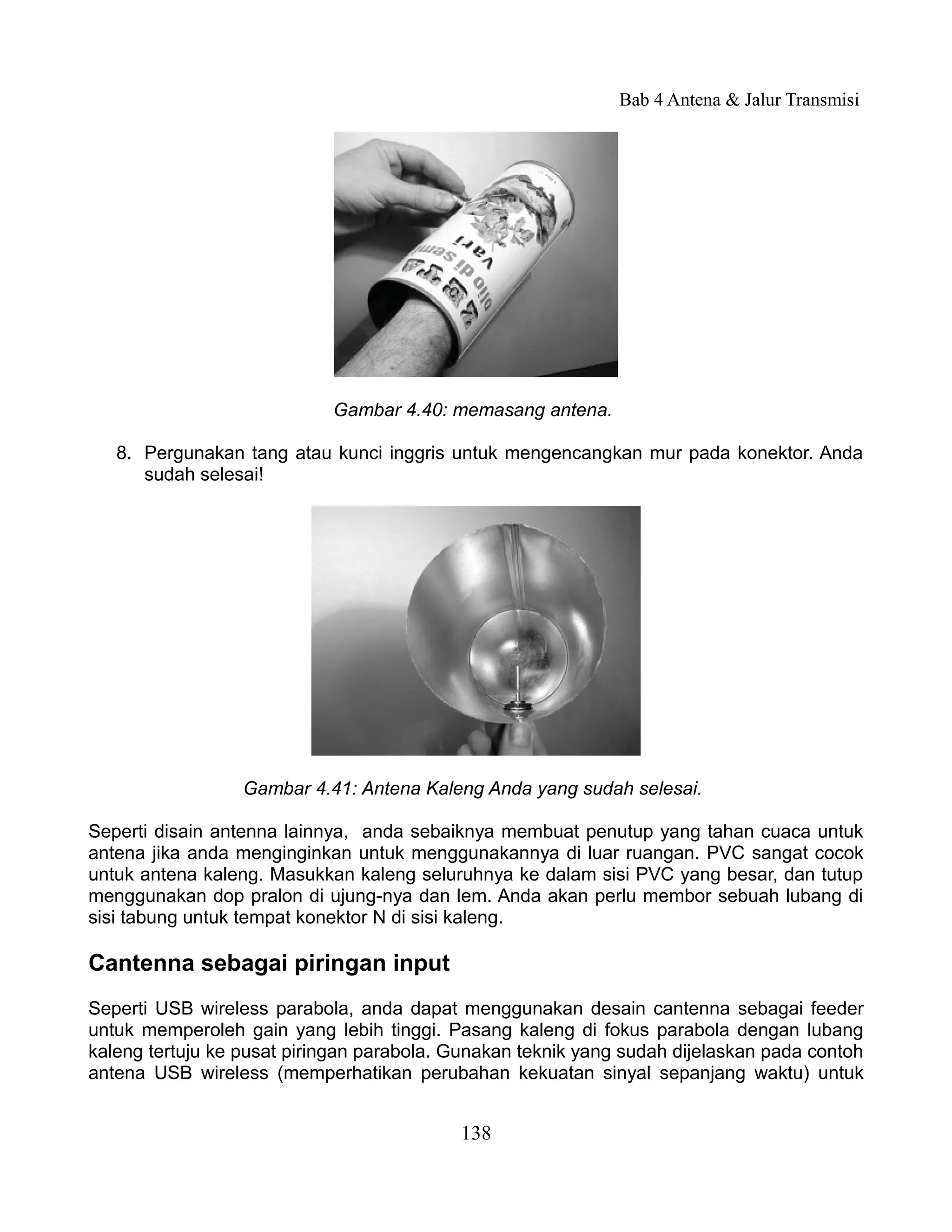 Bab 4 Antena & Jalur Transmisi

olio di semi vari

Gambar 4.40: memasang antena.

8. Pergunakan tang atau kunci inggris untuk mengencangkan mur pada konektor. Anda sudah selesai!

Gambar 4.41: Antena Kaleng Anda yang sudah selesai.

Seperti disain antenna lainnya, anda sebaiknya membuat penutup yang tahan cuaca untuk antena jika anda menginginkan untuk menggunakannya di luar ruangan. PVC sangat cocok untuk antena kaleng. Masukkan kaleng seluruhnya ke dalam sisi PVC yang besar, dan tutup menggunakan dop pralon di ujung-nya dan lem. Anda akan perlu membor sebuah lubang di sisi tabung untuk tempat konektor N di sisi kaleng.

Cantenna sebagai piringan input

Seperti USB wireless parabola, anda dapat menggunakan desain cantenna sebagai feeder untuk memperoleh gain yang lebih tinggi. Pasang kaleng di fokus parabola dengan lubang kaleng tertuju ke pusat piringan parabola. Gunakan teknik yang sudah dijelaskan pada contoh antena USB wireless (memperhatikan perubahan kekuatan sinyal sepanjang waktu) untuk

138