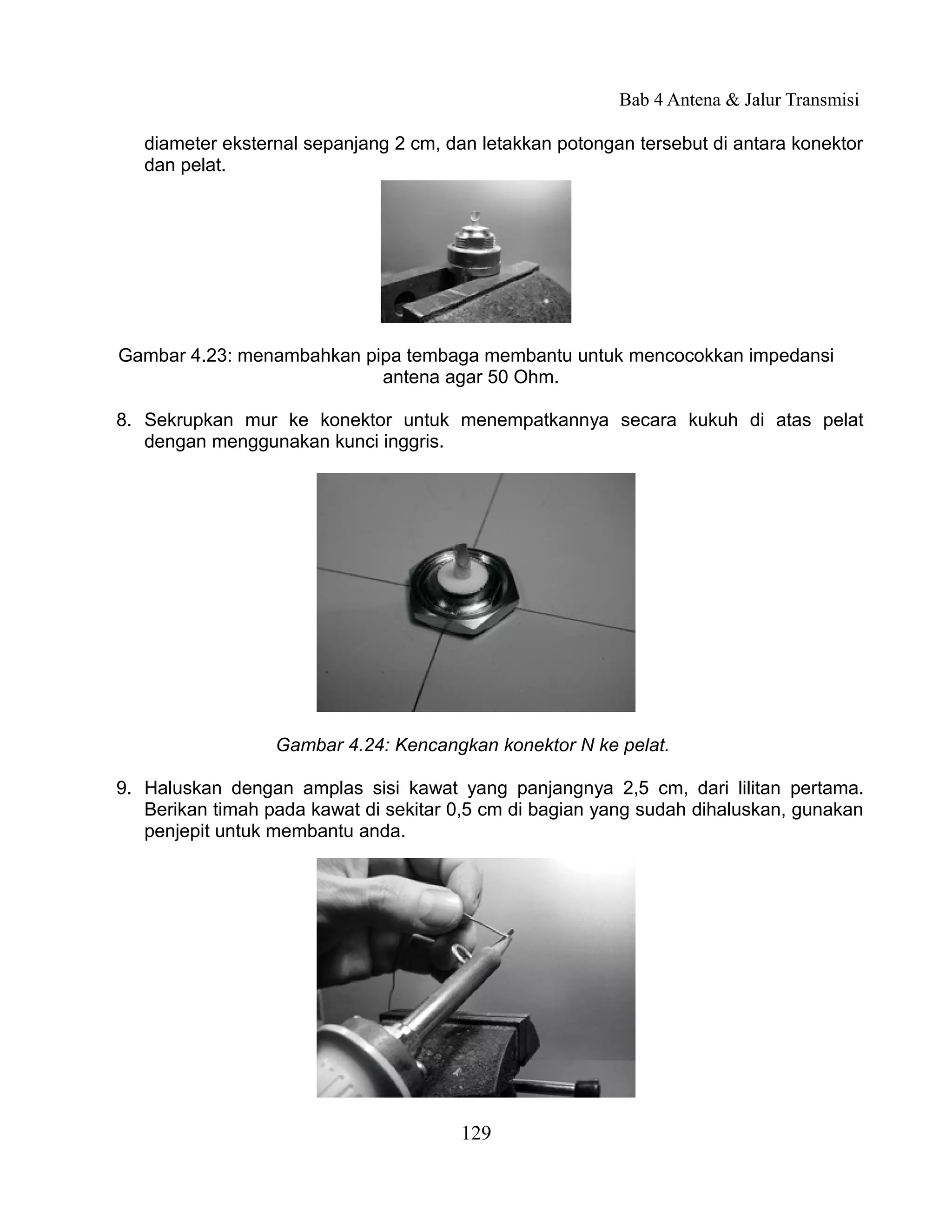 Bab 4 Antena & Jalur Transmisi

diameter eksternal sepanjang 2 cm, dan letakkan potongan tersebut di antara konektor dan pelat.

Gambar 4.23: menambahkan pipa tembaga membantu untuk mencocokkan impedansi antena agar 50 Ohm.

8. Sekrupkan mur ke konektor untuk menempatkannya secara kukuh di atas pelat dengan menggunakan kunci inggris.

Gambar 4.24: Kencangkan konektor N ke pelat.

9. Haluskan dengan amplas sisi kawat yang panjangnya 2,5 cm, dari lilitan pertama. Berikan timah pada kawat di sekitar 0,5 cm di bagian yang sudah dihaluskan, gunakan penjepit untuk membantu anda.

129