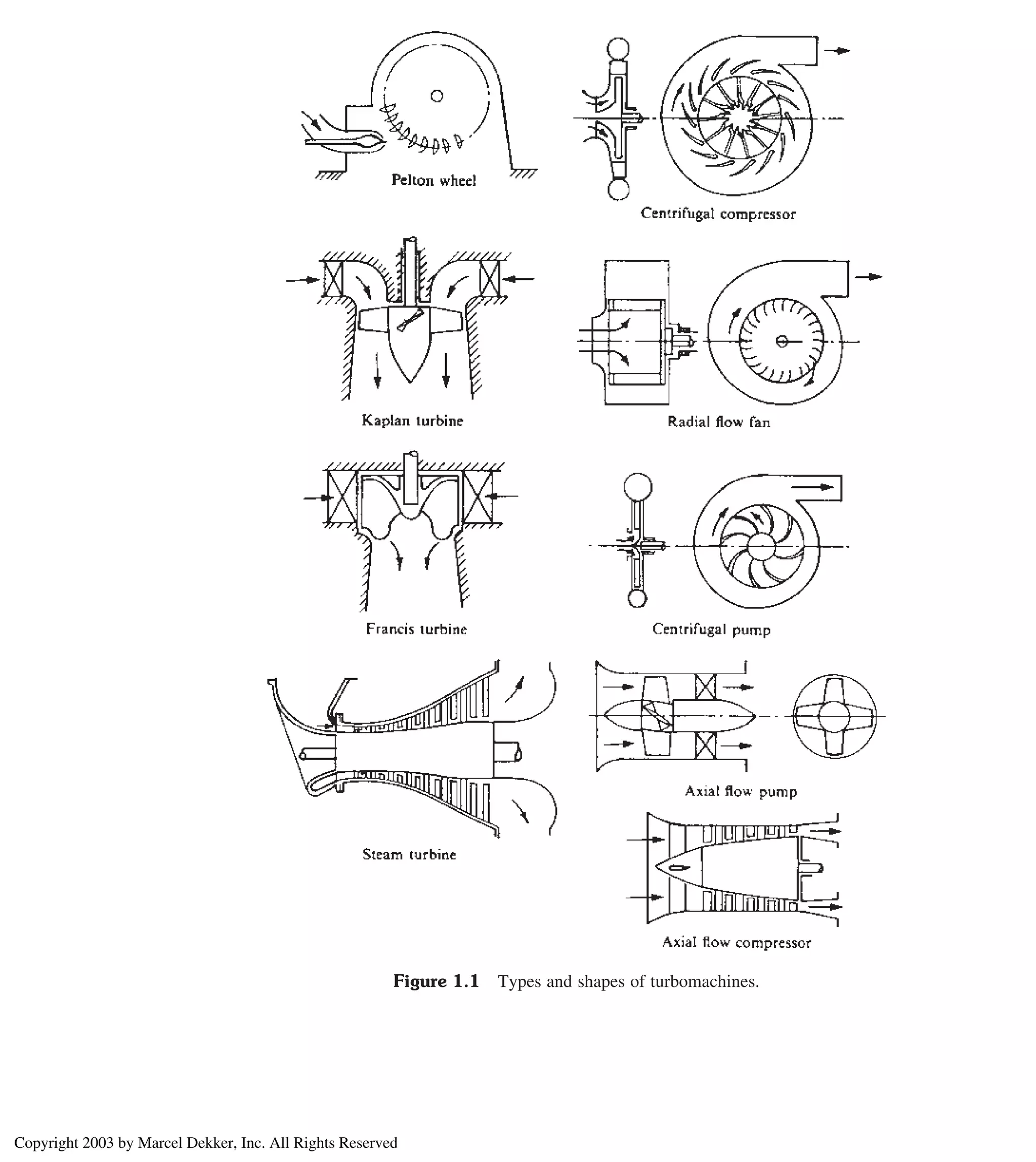 Pelton wheel

Centrifugal compressor

Kaplan turbine

Radial flow fan

Francis turbine

Centrifugal pump

Steam turbine

Axial flow pump

Axial flow compressor

**Figure 1.1** Types and shapes of turbomachines.

Copyright 2003 by Marcel Dekker, Inc. All Rights Reserved