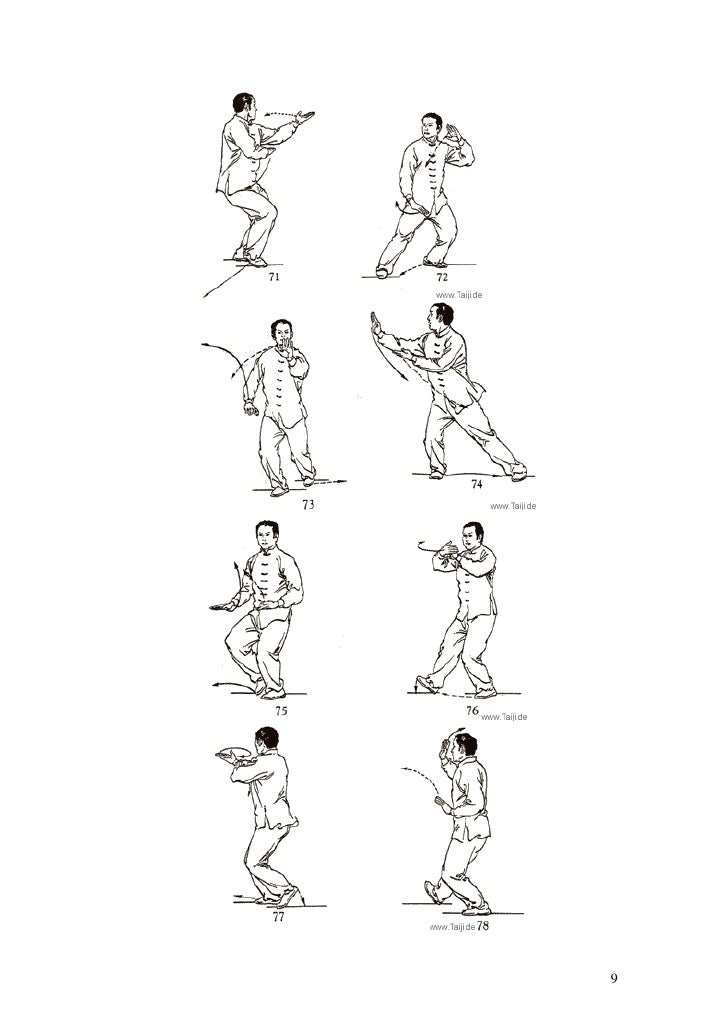 71

72

www.Taiji.de

73

74

www.Taiji.de

75

76

www.Taiji.de

77

www.Taiji.de 78

9