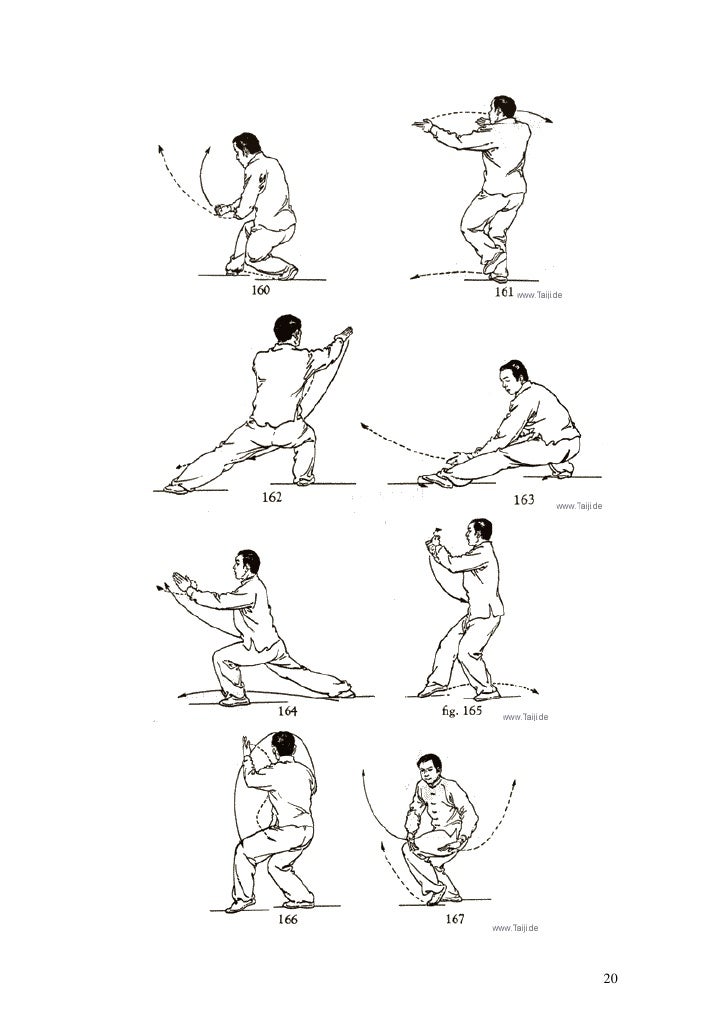 160

161 www.Taiji.de

162

163 www.Taiji.de

164

fig. 165 www.Taiji.de

166

167 www.Taiji.de

20