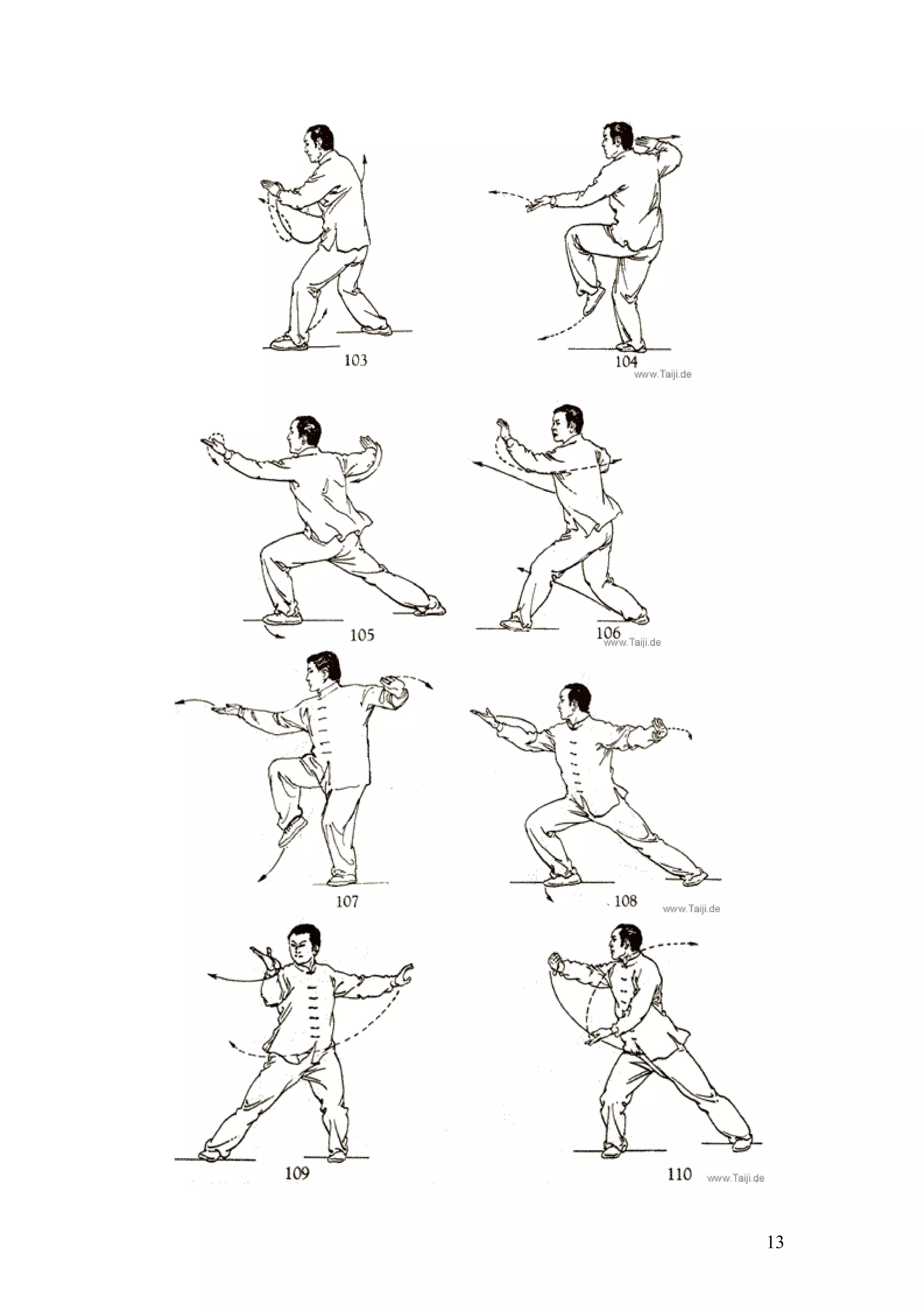 103

104

www.Taiji.de

105

106

www.Taiji.de

107

108

www.Taiji.de

109

110

www.Taiji.de

13