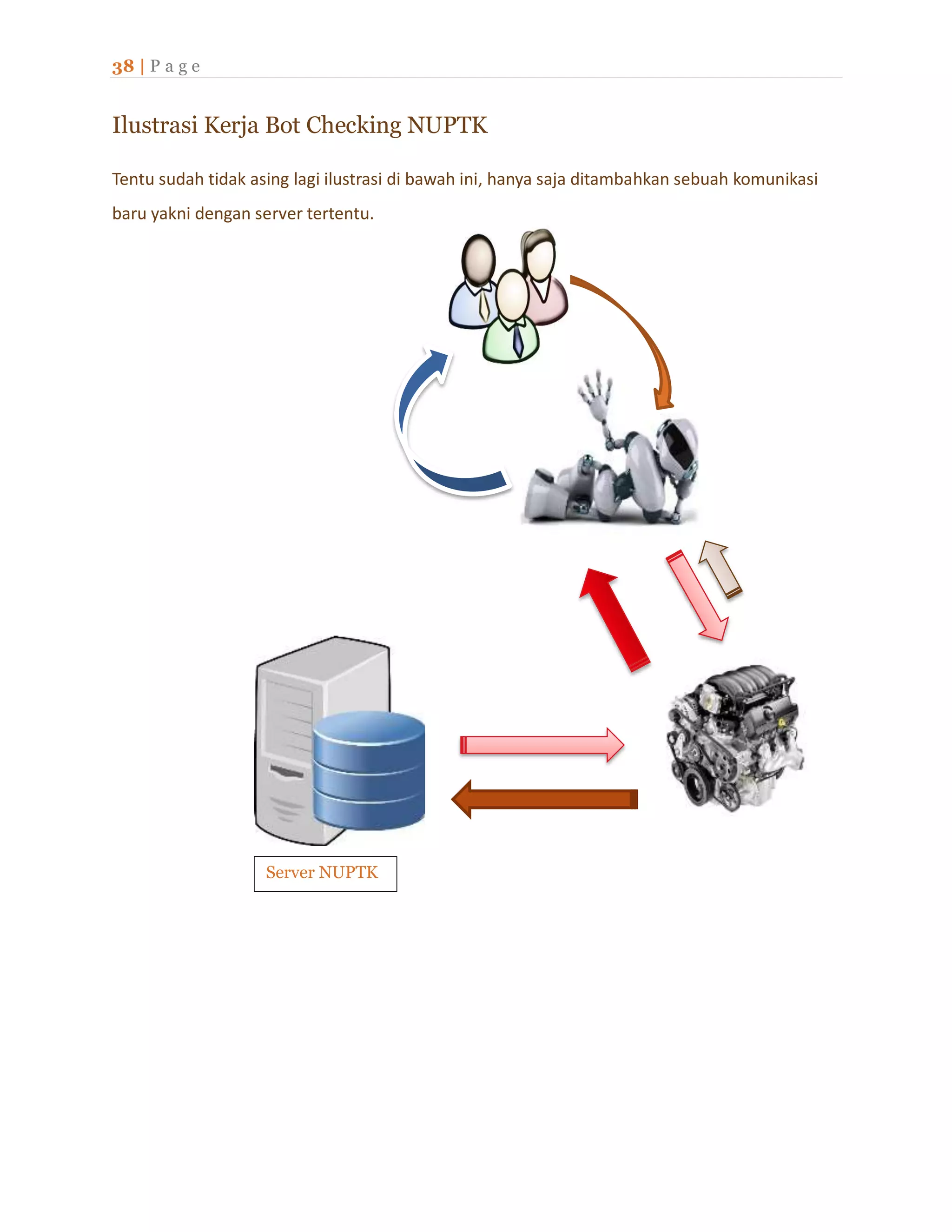 38 | Page

Ilustrasi Kerja Bot Checking NUPTK

Tentu sudah tidak asing lagi ilustrasi di bawah ini, hanya saja ditambahkan sebuah komunikasi baru yakni dengan server tertentu.

Server NUPTK