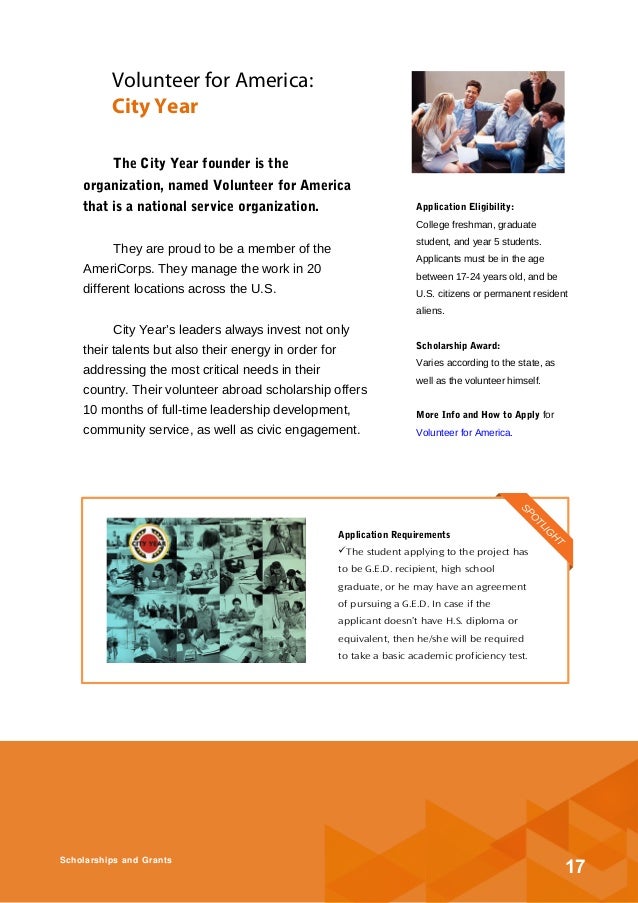 Volunteer for America:
City Year

The City Year founder is the organization, named Volunteer for America that is a national service organization.

They are proud to be a member of the AmeriCorps. They manage the work in 20 different locations across the U.S.

City Year's leaders always invest not only their talents but also their energy in order for addressing the most critical needs in their country. Their volunteer abroad scholarship offers 10 months of full-time leadership development, community service, as well as civic engagement.

Application Eligibility:
College freshman, graduate student, and year 5 students. Applicants must be in the age between 17-24 years old, and be U.S. citizens or permanent resident aliens.

Scholarship Award:
Varies according to the state, as well as the volunteer himself.

More Info and How to Apply for Volunteer for America.

SPOTLIGHT

Application Requirements
✓The student applying to the project has to be G.E.D. recipient, high school graduate, or he may have an agreement of pursuing a G.E.D. In case if the applicant doesn't have H.S. diploma or equivalent, then he/she will be required to take a basic academic proficiency test.

Scholarships and Grants

17