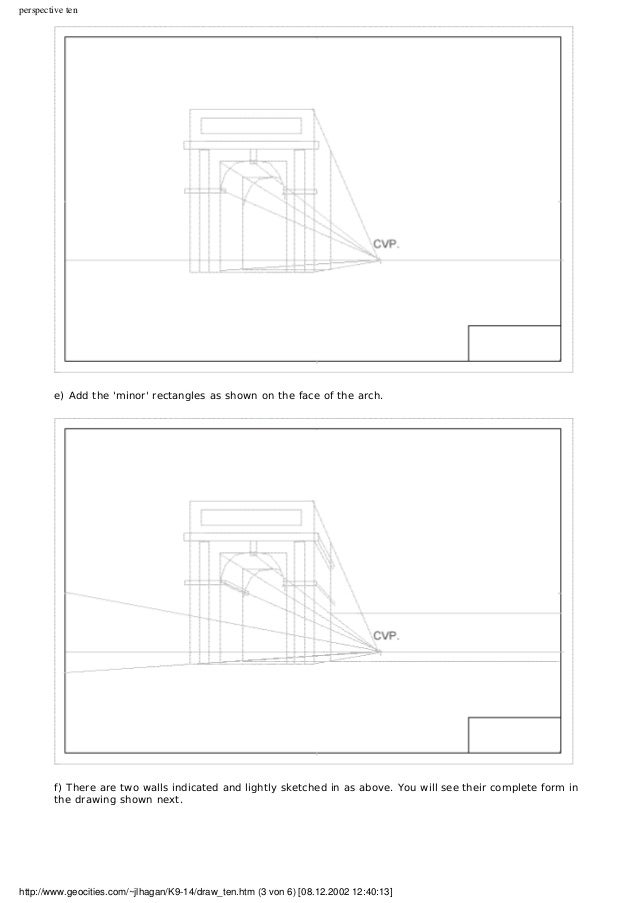 perspective ten

CVP.

e) Add the 'minor' rectangles as shown on the face of the arch.

CVP.

f) There are two walls indicated and lightly sketched in as above. You will see their complete form in the drawing shown next.

http://www.geocities.com/~jlhagan/K9-14/draw_ten.htm (3 von 6) [08.12.2002 12:40:13]