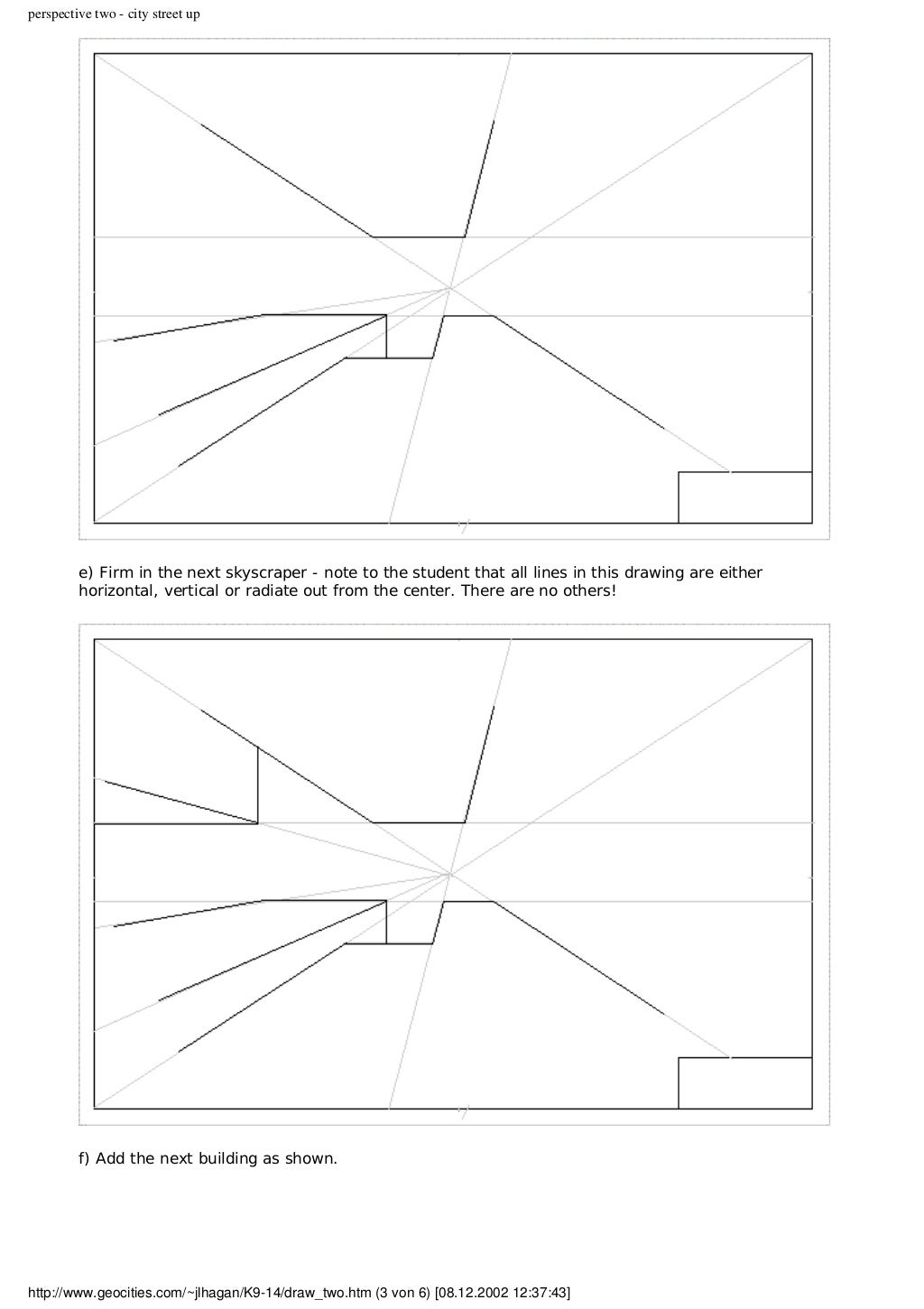 perspective two - city street up

e) Firm in the next skyscraper - note to the student that all lines in this drawing are either horizontal, vertical or radiate out from the center. There are no others!

f) Add the next building as shown.

http://www.geocities.com/~jlhagan/K9-14/draw_two.htm (3 von 6) [08.12.2002 12:37:43]