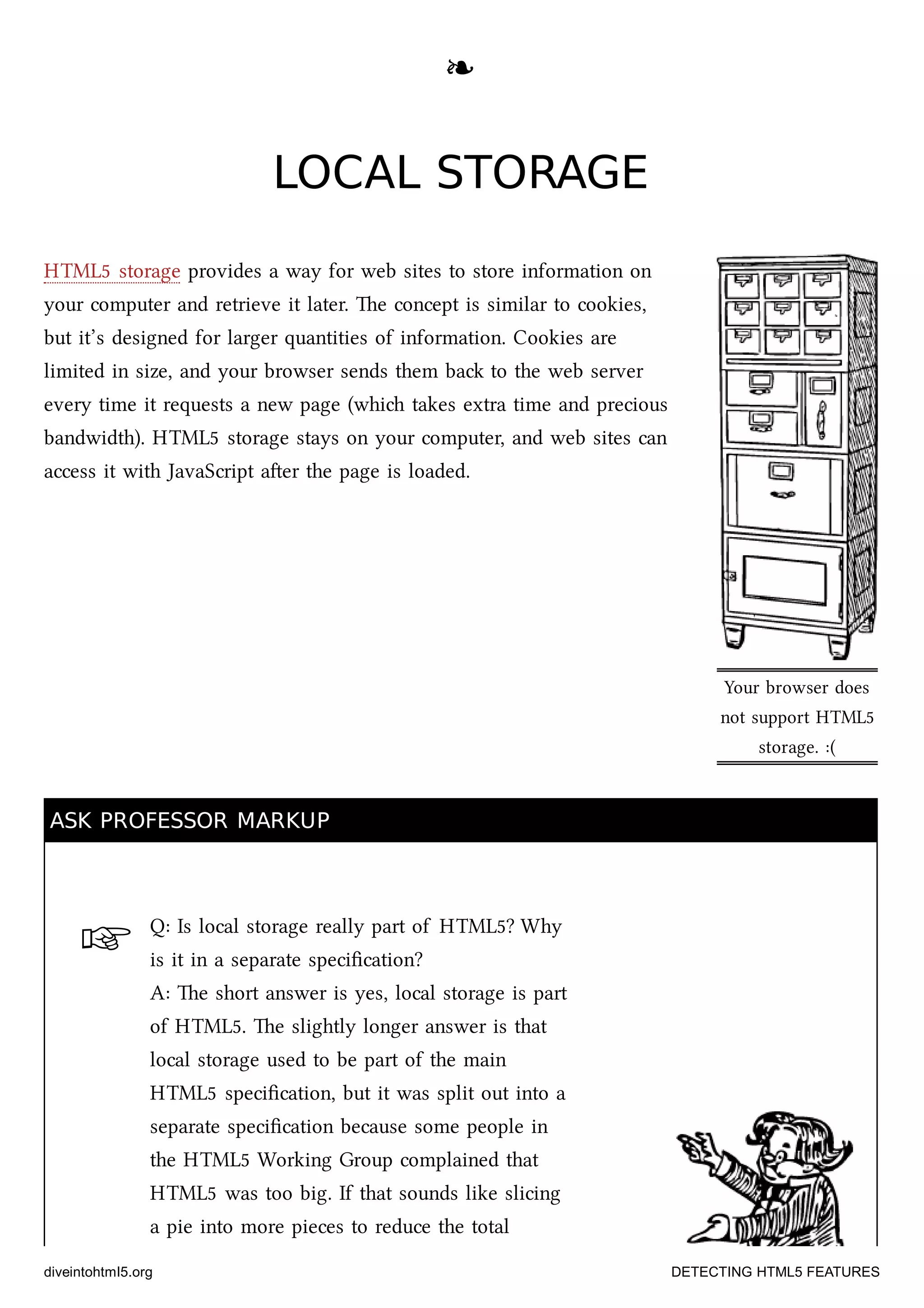 ❧

LOCAL STORAGE

HTML5 storage provides a way for web sites to store information on your computer and retrieve it later. The concept is similar to cookies, but it's designed for larger quantities of information. Cookies are limited in size, and your browser sends them back to the web server every time it requests a new page (which takes extra time and precious bandwidth). HTML5 storage stays on your computer, and web sites can access it with JavaScript after the page is loaded.

Your browser does not support HTML5 storage. :(

ASK PROFESSOR MARKUP

☞ Q: Is local storage really part of HTML5? Why is it in a separate specification?
A: The short answer is yes, local storage is part of HTML5. The slightly longer answer is that local storage used to be part of the main HTML5 specification, but it was split out into a separate specification because some people in the HTML5 Working Group complained that HTML5 was too big. If that sounds like slicing a pie into more pieces to reduce the total

diveintohtml5.org

DETECTING HTML5 FEATURES