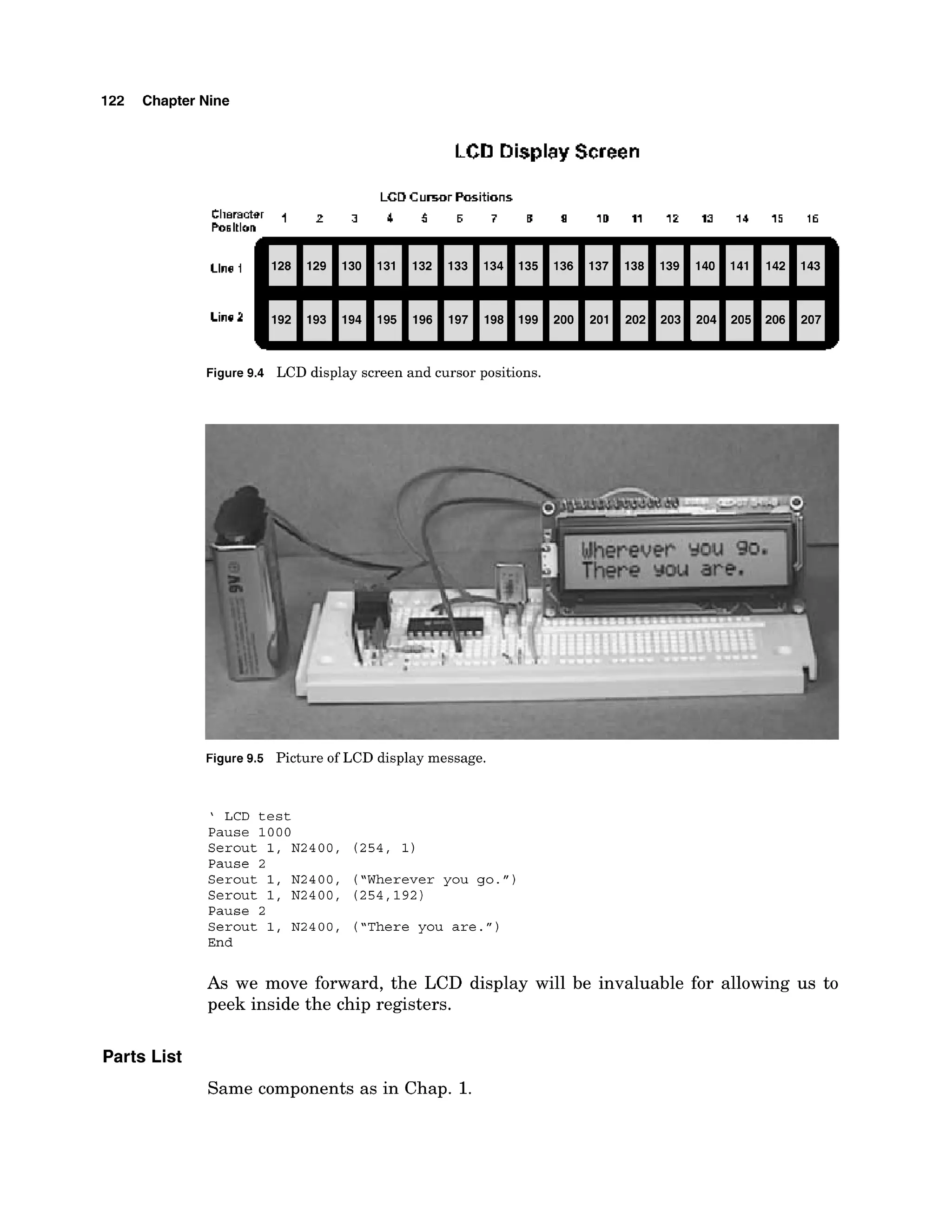 122 Chapter Nine

LCD Display Screen

LCD Cursor Positions

| Character Position | 1 | 2 | 3 | 4 | 5 | 6 | 7 | 8 | 9 | 10 | 11 | 12 | 13 | 14 | 15 | 16 |
|---|---|---|---|---|---|---|---|---|---|---|---|---|---|---|---|---|
| Line 1 | 128 | 129 | 130 | 131 | 132 | 133 | 134 | 135 | 136 | 137 | 138 | 139 | 140 | 141 | 142 | 143 |
| Line 2 | 192 | 193 | 194 | 195 | 196 | 197 | 198 | 199 | 200 | 201 | 202 | 203 | 204 | 205 | 206 | 207 |

Figure 9.4 LCD display screen and cursor positions.

9V

Wherever you go.
There you are.

Figure 9.5 Picture of LCD display message.

‘ LCD test
Pause 1000
Serout 1, N2400, (254, 1)
Pause 2
Serout 1, N2400, (“Wherever you go.”)
Serout 1, N2400, (254,192)
Pause 2
Serout 1, N2400, (“There you are.”)
End

As we move forward, the LCD display will be invaluable for allowing us to peek inside the chip registers.

Parts List

Same components as in Chap. 1.